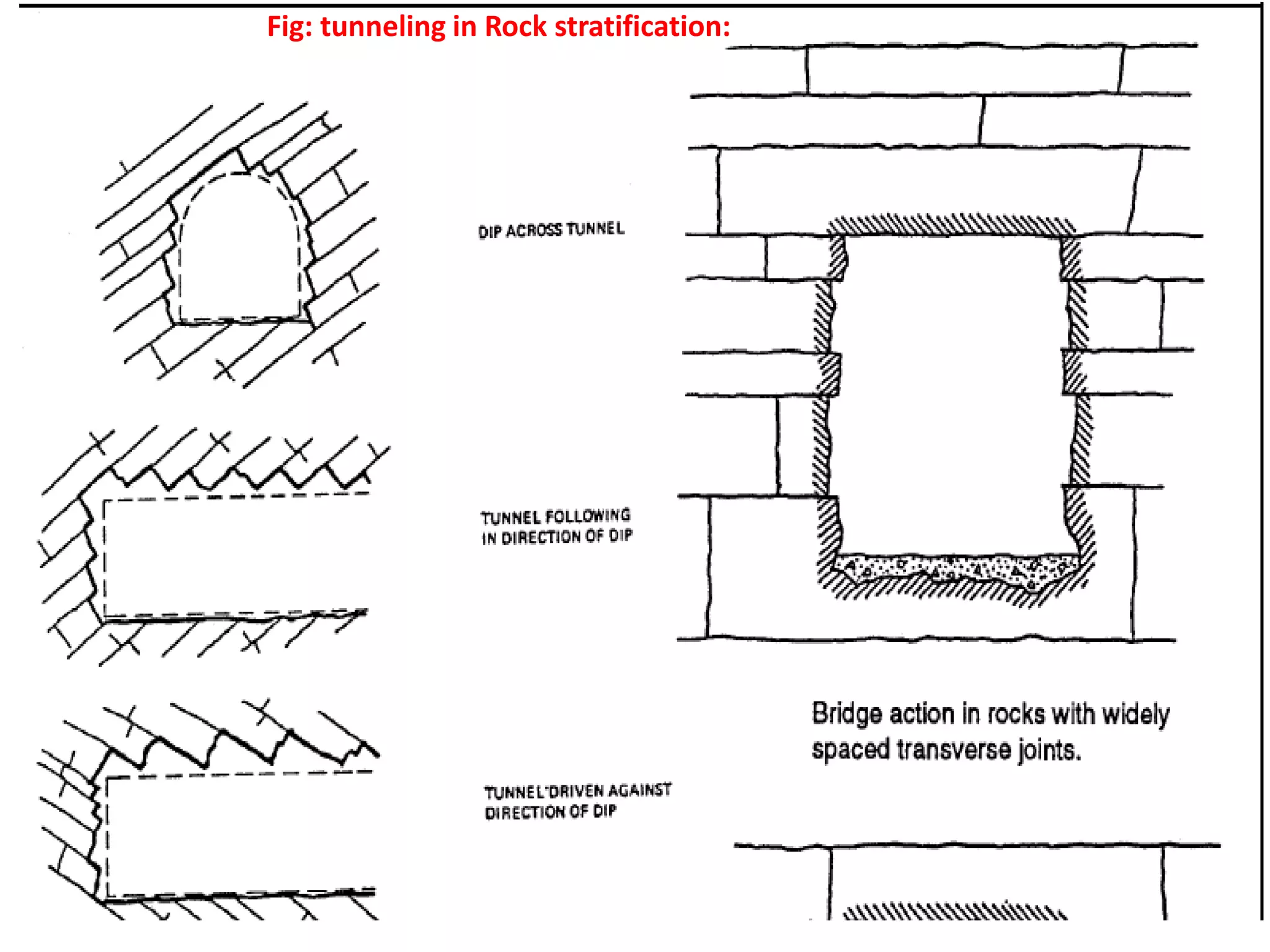 Fig: tunneling in Rock stratification:

DIP ACROSS TUNNEL

TUNNEL FOLLOWING IN DIRECTION OF DIP

TUNNEL DRIVEN AGAINST DIRECTION OF DIP

Bridge action in rocks with widely spaced transverse joints.