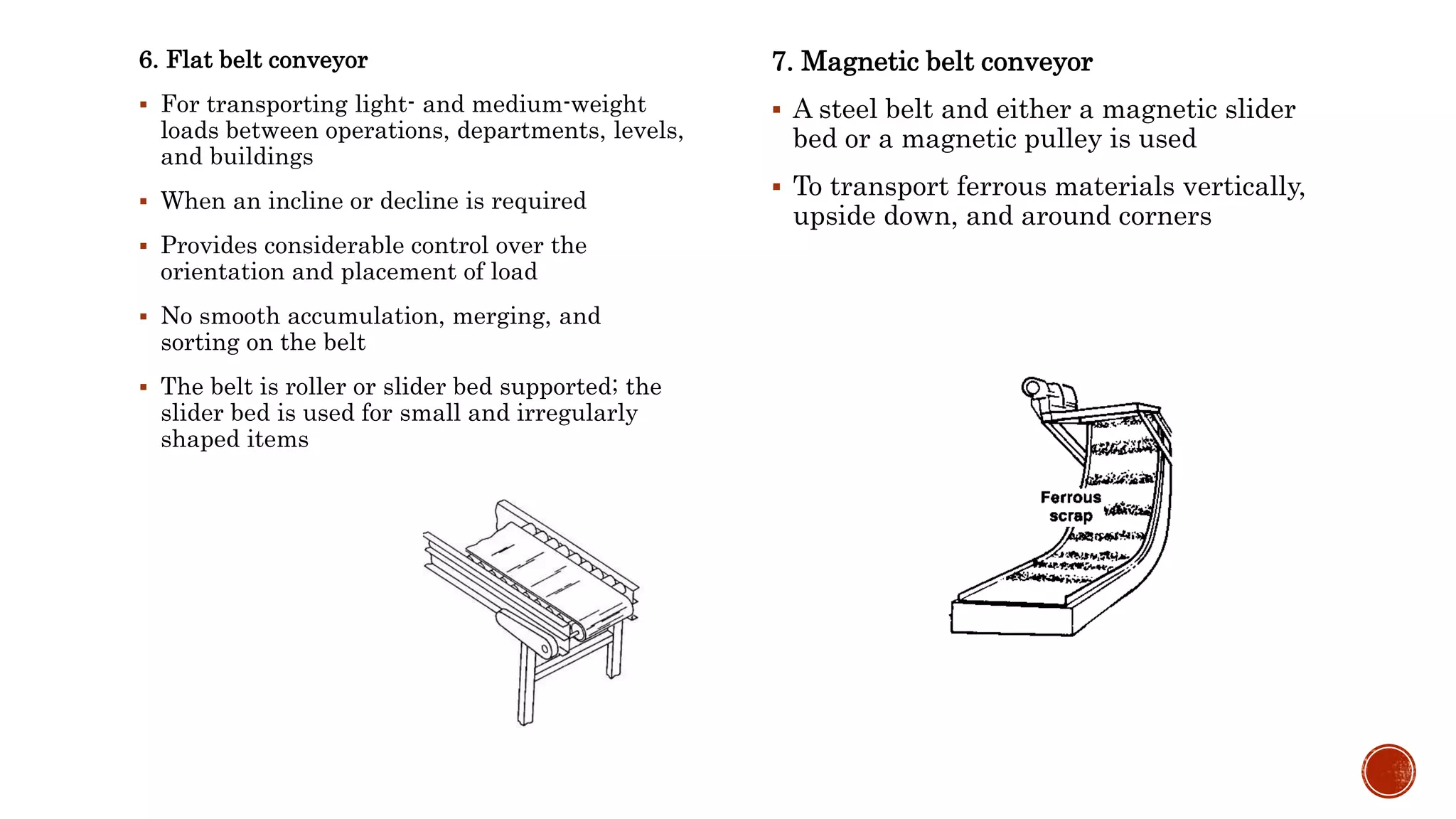 6. Flat belt conveyor

▪ For transporting light- and medium-weight loads between operations, departments, levels, and buildings

▪ When an incline or decline is required

▪ Provides considerable control over the orientation and placement of load

▪ No smooth accumulation, merging, and sorting on the belt

▪ The belt is roller or slider bed supported; the slider bed is used for small and irregularly shaped items

7. Magnetic belt conveyor

▪ A steel belt and either a magnetic slider bed or a magnetic pulley is used

▪ To transport ferrous materials vertically, upside down, and around corners

Ferrous scrap