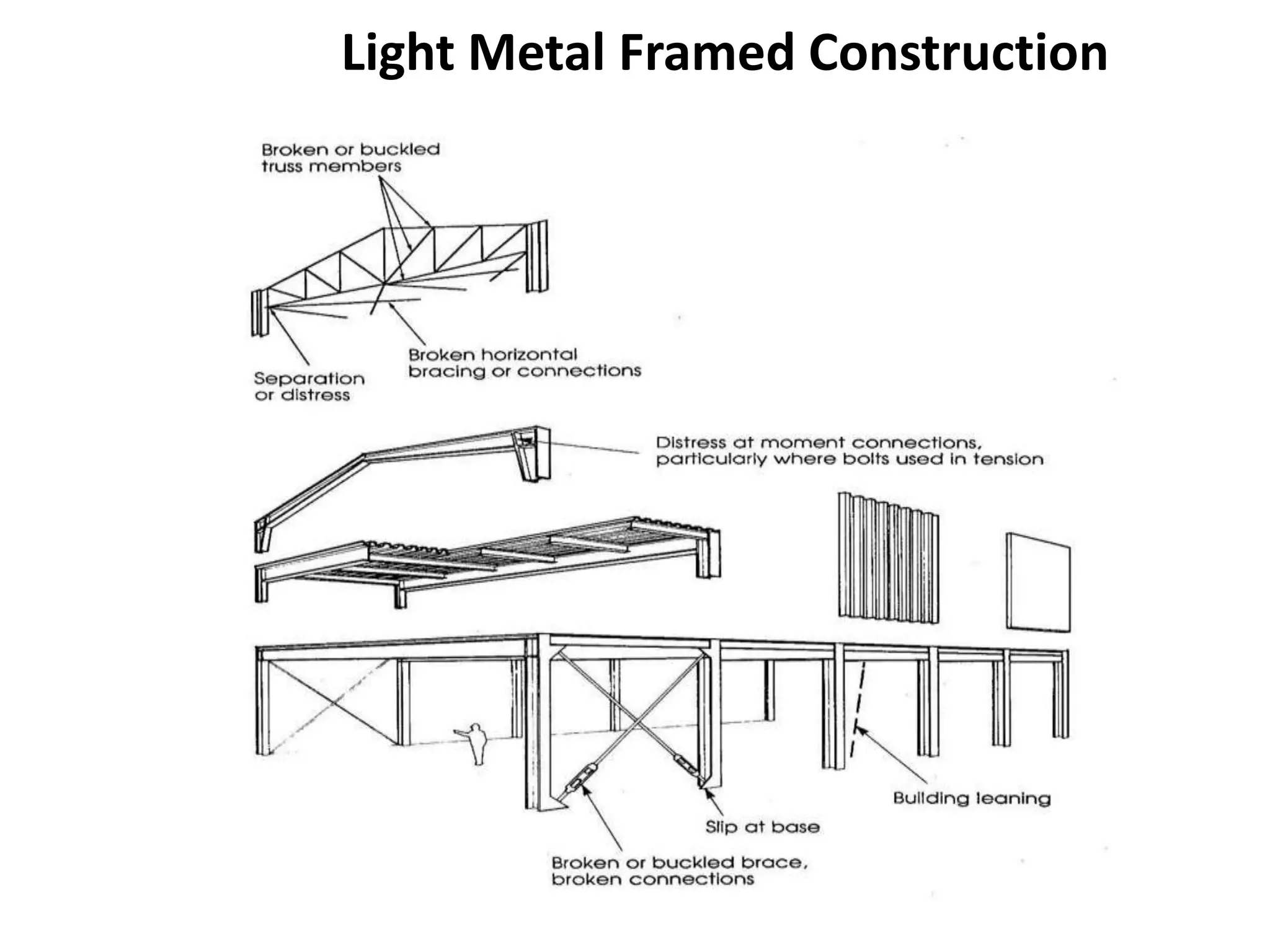 Light Metal Framed Construction

Broken or buckled truss members

Broken horizontal bracing or connections

Separation or distress

Distress at moment connections, particularly where bolts used in tension

Building leaning

Slip at base

Broken or buckled brace, broken connections