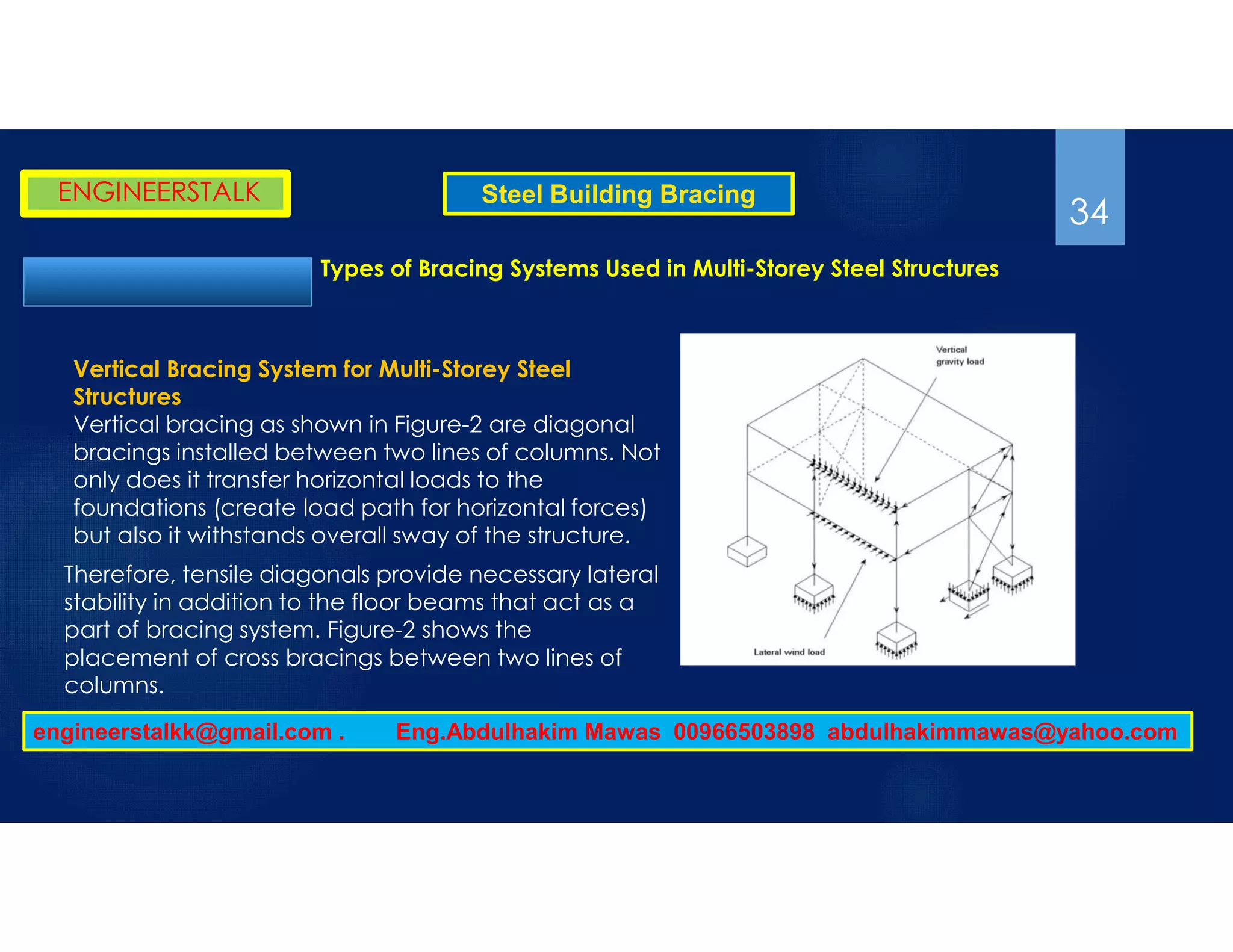 ENGINEERSTALK

Steel Building Bracing

34

Types of Bracing Systems Used in Multi-Storey Steel Structures

Vertical Bracing System for Multi-Storey Steel Structures
Vertical bracing as shown in Figure-2 are diagonal bracings installed between two lines of columns. Not only does it transfer horizontal loads to the foundations (create load path for horizontal forces) but also it withstands overall sway of the structure.

Therefore, tensile diagonals provide necessary lateral stability in addition to the floor beams that act as a part of bracing system. Figure-2 shows the placement of cross bracings between two lines of columns.

Vertical gravity load

Lateral wind load

engineerstalkk@gmail.com . Eng.Abdulhakim Mawas 00966503898 abdulhakimmawas@yahoo.com