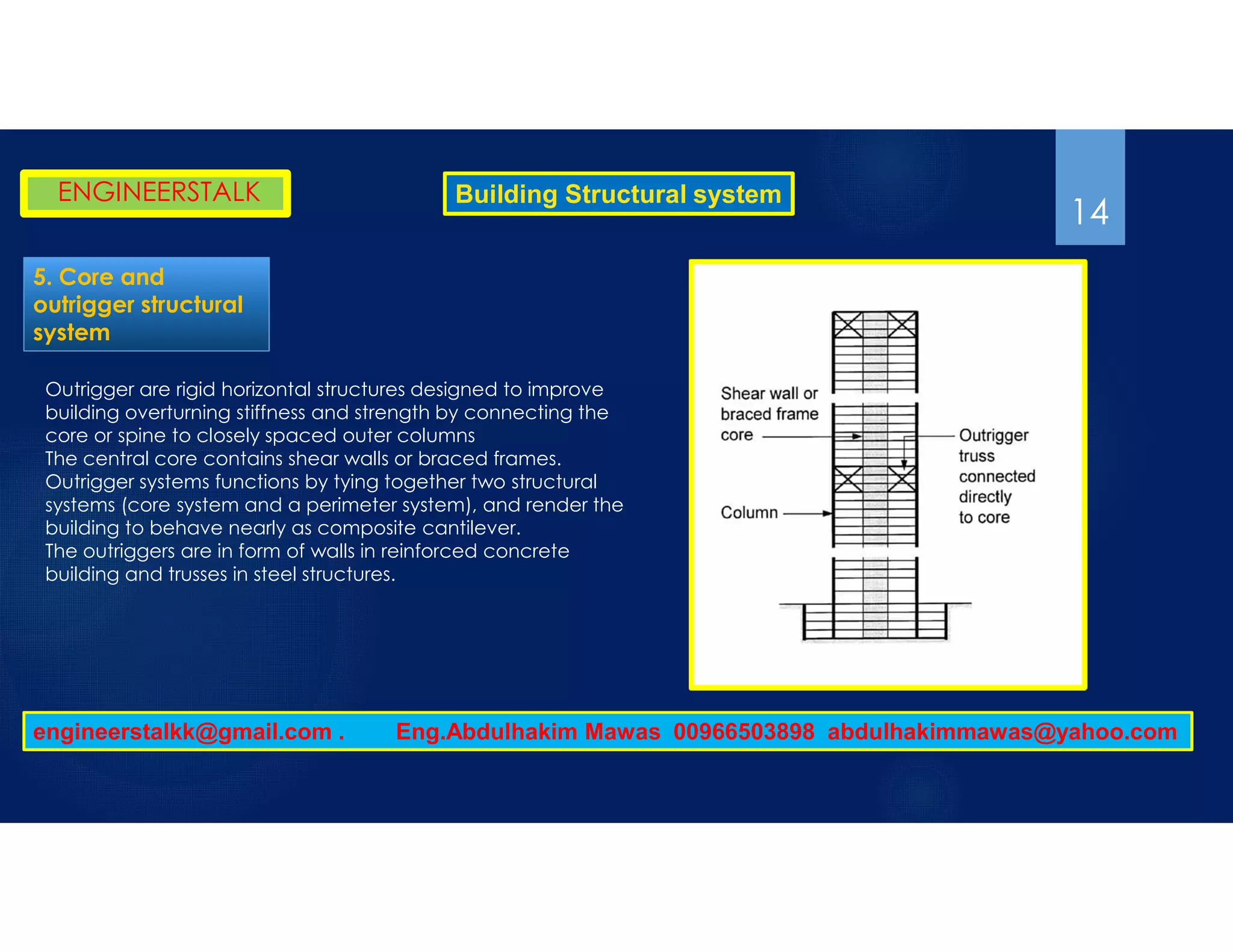 ENGINEERSTALK

Building Structural system

14

5. Core and outrigger structural system

Outrigger are rigid horizontal structures designed to improve building overturning stiffness and strength by connecting the core or spine to closely spaced outer columns
The central core contains shear walls or braced frames.
Outrigger systems functions by tying together two structural systems (core system and a perimeter system), and render the building to behave nearly as composite cantilever.
The outriggers are in form of walls in reinforced concrete building and trusses in steel structures.

Shear wall or braced frame core

Column

Outrigger truss connected directly to core

engineerstalkk@gmail.com . Eng.Abdulhakim Mawas 00966503898 abdulhakimmawas@yahoo.com