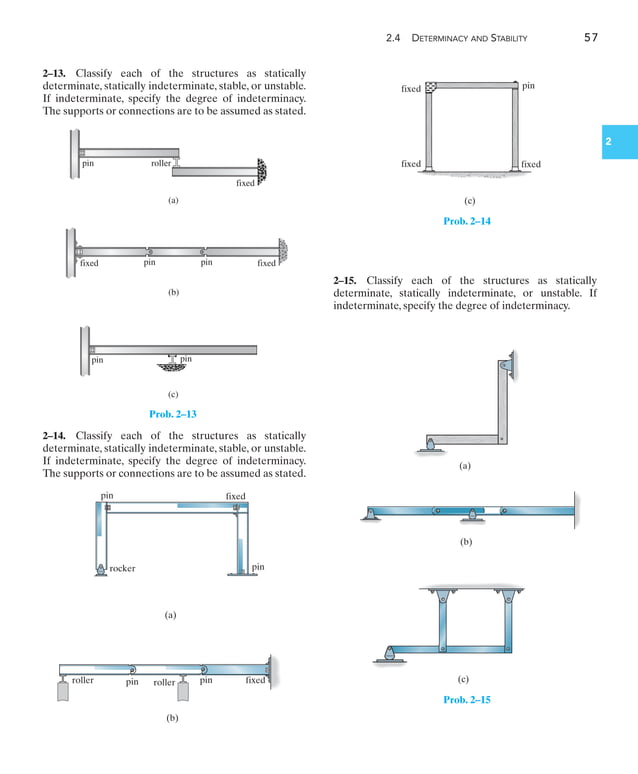 2.4 DETERMINACY AND STABILITY 57

2

2–13. Classify each of the structures as statically determinate, statically indeterminate, stable, or unstable. If indeterminate, specify the degree of indeterminacy. The supports or connections are to be assumed as stated.

pin roller fixed

(a)

fixed pin pin fixed

(b)

pin pin

(c)

Prob. 2–13

2–14. Classify each of the structures as statically determinate, statically indeterminate, stable, or unstable. If indeterminate, specify the degree of indeterminacy. The supports or connections are to be assumed as stated.

pin fixed

rocker pin

(a)

roller pin roller pin fixed

(b)

fixed pin

fixed fixed

(c)

Prob. 2–14

2–15. Classify each of the structures as statically determinate, statically indeterminate, or unstable. If indeterminate, specify the degree of indeterminacy.

(a)

(b)

(c)

Prob. 2–15