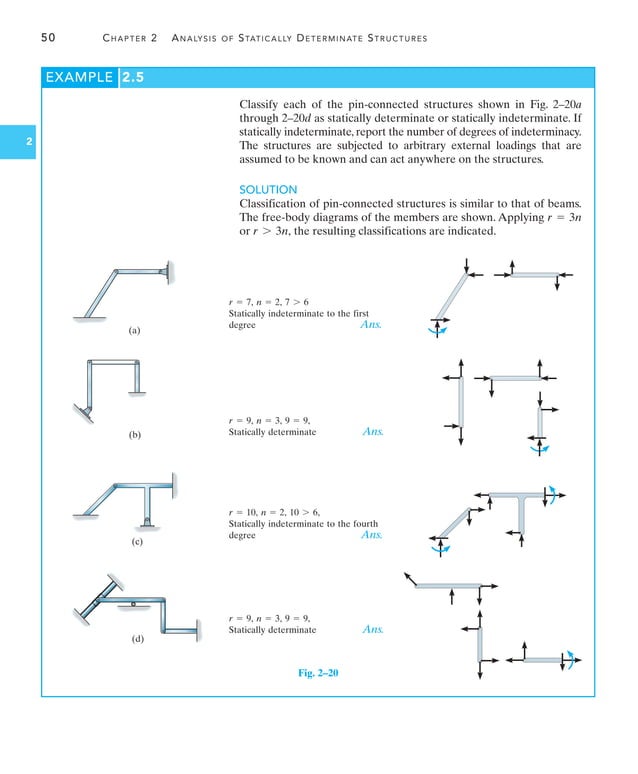 50 CHAPTER 2 ANALYSIS OF STATICALLY DETERMINATE STRUCTURES

EXAMPLE 2.5

2

Classify each of the pin-connected structures shown in Fig. 2–20a through 2–20d as statically determinate or statically indeterminate. If statically indeterminate, report the number of degrees of indeterminacy. The structures are subjected to arbitrary external loadings that are assumed to be known and can act anywhere on the structures.

SOLUTION

Classification of pin-connected structures is similar to that of beams. The free-body diagrams of the members are shown. Applying $r = 3n$ or $r > 3n$, the resulting classifications are indicated.

(a)

$r = 7, n = 2, 7 > 6$
Statically indeterminate to the first degree Ans.

(b)

$r = 9, n = 3, 9 = 9,$
Statically determinate Ans.

(c)

$r = 10, n = 2, 10 > 6,$
Statically indeterminate to the fourth degree Ans.

(d)

$r = 9, n = 3, 9 = 9,$
Statically determinate Ans.

Fig. 2–20