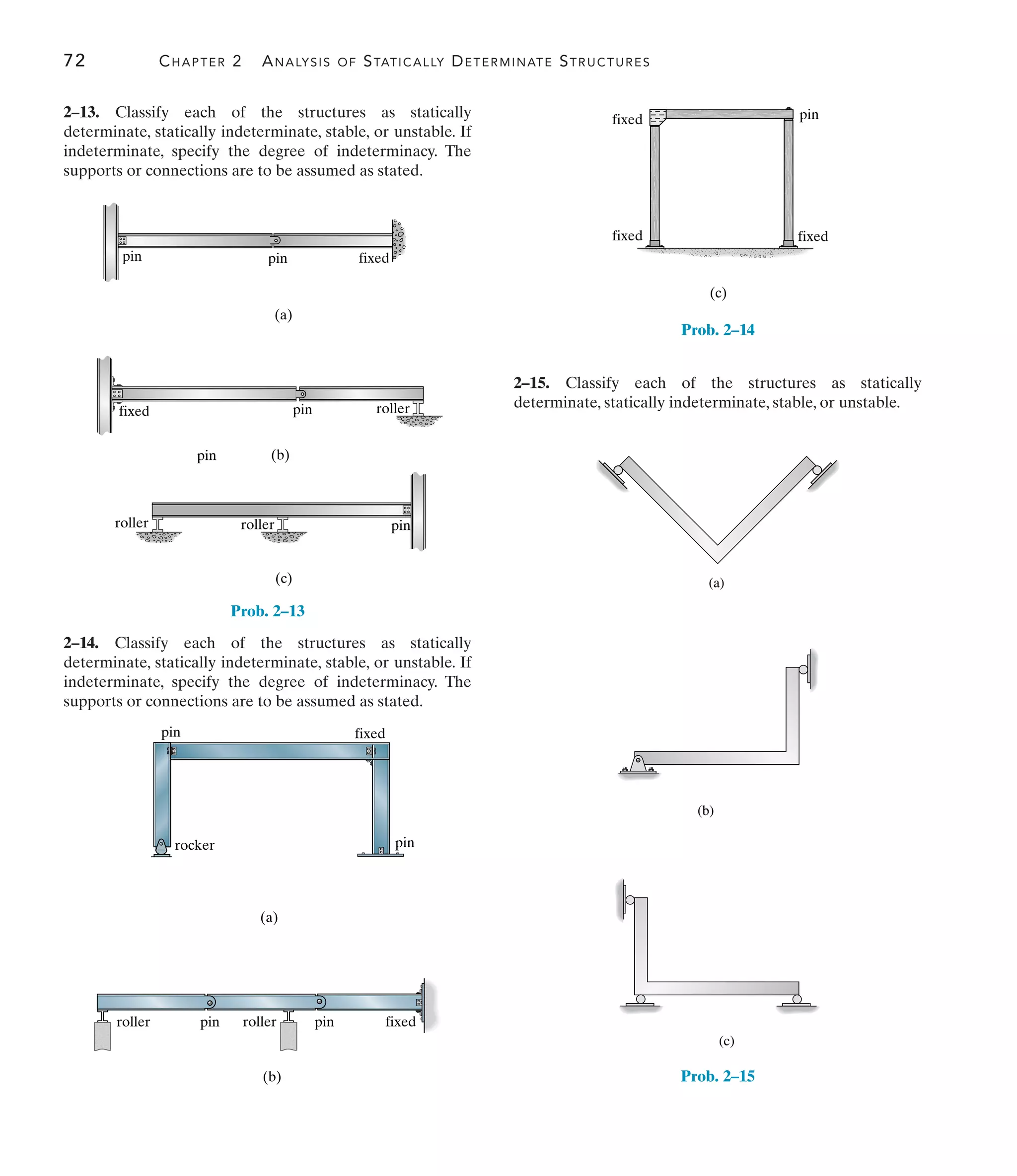 72 CHAPTER 2 ANALYSIS OF STATICALLY DETERMINATE STRUCTURES

**2–13.** Classify each of the structures as statically determinate, statically indeterminate, stable, or unstable. If indeterminate, specify the degree of indeterminacy. The supports or connections are to be assumed as stated.

pin pin fixed

(a)

fixed pin roller

pin (b)

roller roller pin

(c)

Prob. 2–13

**2–14.** Classify each of the structures as statically determinate, statically indeterminate, stable, or unstable. If indeterminate, specify the degree of indeterminacy. The supports or connections are to be assumed as stated.

pin fixed

rocker pin

(a)

roller pin roller pin fixed

(b)

fixed pin

fixed fixed

(c)

Prob. 2–14

**2–15.** Classify each of the structures as statically determinate, statically indeterminate, stable, or unstable.

(a)

(b)

(c)

Prob. 2–15