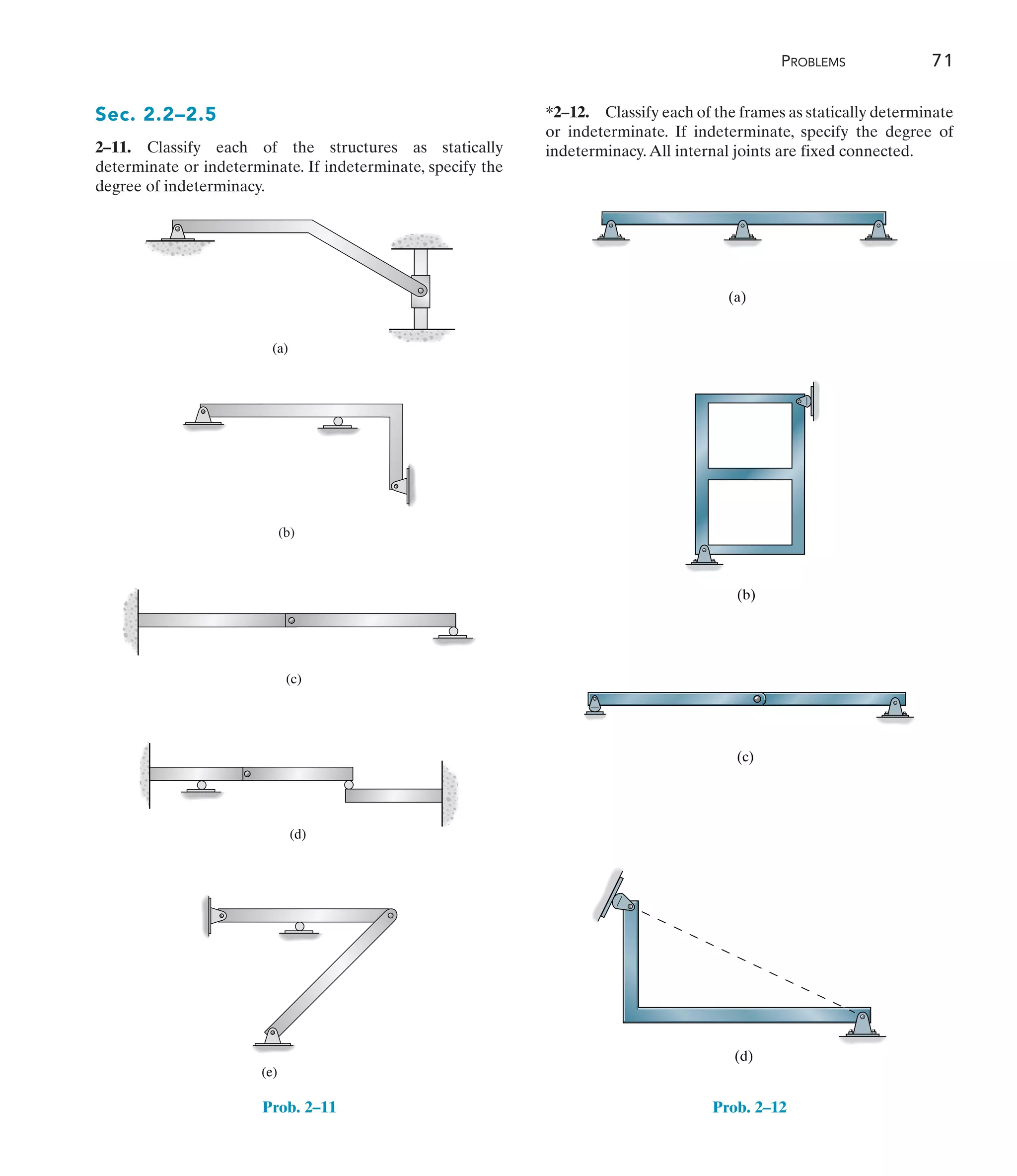 PROBLEMS 71

Sec. 2.2–2.5

2–11. Classify each of the structures as statically determinate or indeterminate. If indeterminate, specify the degree of indeterminacy.

(a)

(b)

(c)

(d)

(e)

Prob. 2–11

*2–12. Classify each of the frames as statically determinate or indeterminate. If indeterminate, specify the degree of indeterminacy. All internal joints are fixed connected.

(a)

(b)

(c)

(d)

Prob. 2–12