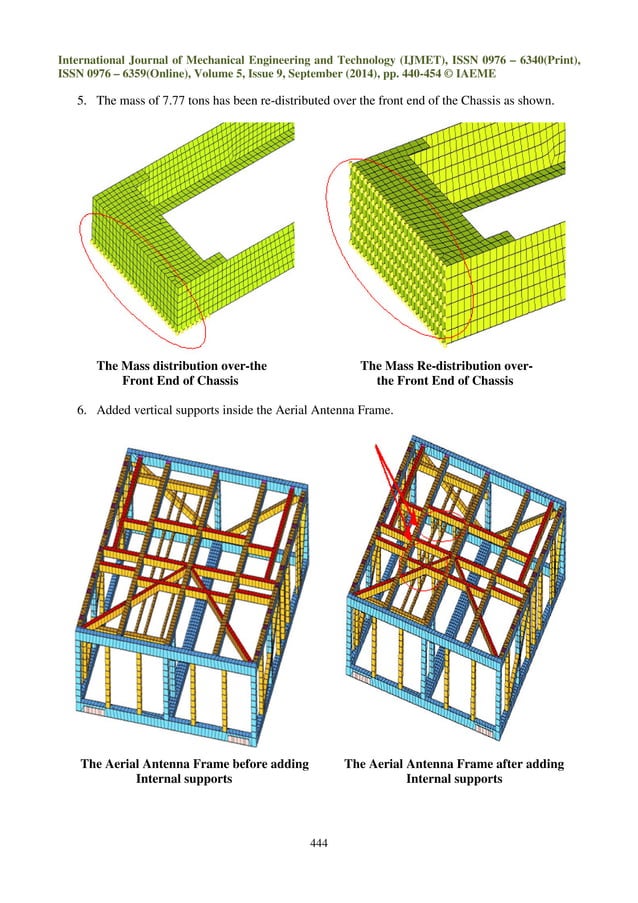 International Journal of Mechanical Engineering and Technology (IJMET), ISSN 0976 – 6340(Print), ISSN 0976 – 6359(Online), Volume 5, Issue 9, September (2014), pp. 440-454 © IAEME

5. The mass of 7.77 tons has been re-distributed over the front end of the Chassis as shown.

The Mass distribution over-the Front End of Chassis

The Mass Re-distribution over-the Front End of Chassis

6. Added vertical supports inside the Aerial Antenna Frame.

The Aerial Antenna Frame before adding Internal supports

The Aerial Antenna Frame after adding Internal supports

444