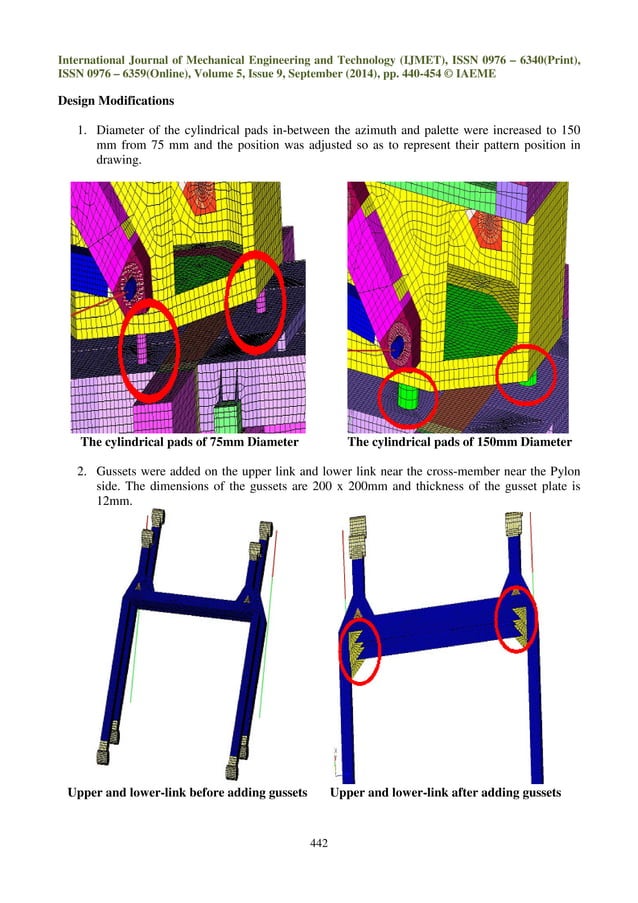 International Journal of Mechanical Engineering and Technology (IJMET), ISSN 0976 – 6340(Print), ISSN 0976 – 6359(Online), Volume 5, Issue 9, September (2014), pp. 440-454 © IAEME

Design Modifications

1. Diameter of the cylindrical pads in-between the azimuth and palette were increased to 150 mm from 75 mm and the position was adjusted so as to represent their pattern position in drawing.

The cylindrical pads of 75mm Diameter

The cylindrical pads of 150mm Diameter

2. Gussets were added on the upper link and lower link near the cross-member near the Pylon side. The dimensions of the gussets are 200 x 200mm and thickness of the gusset plate is 12mm.

Upper and lower-link before adding gussets

Upper and lower-link after adding gussets

442