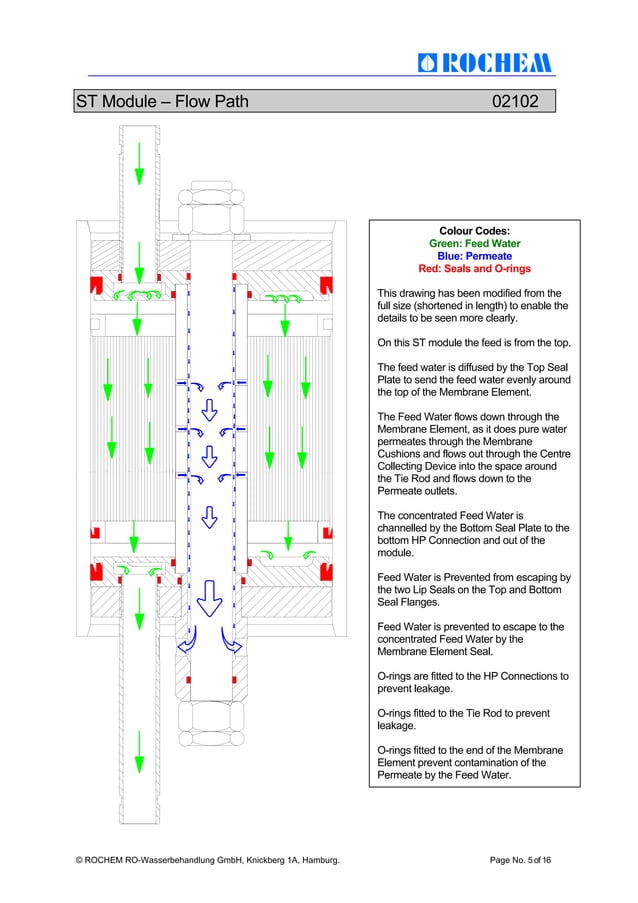 ROCHEM

ST Module – Flow Path 02102

Colour Codes:
Green: Feed Water
Blue: Permeate
Red: Seals and O-rings

This drawing has been modified from the full size (shortened in length) to enable the details to be seen more clearly.

On this ST module the feed is from the top.

The feed water is diffused by the Top Seal Plate to send the feed water evenly around the top of the Membrane Element.

The Feed Water flows down through the Membrane Element, as it does pure water permeates through the Membrane Cushions and flows out through the Centre Collecting Device into the space around the Tie Rod and flows down to the Permeate outlets.

The concentrated Feed Water is channelled by the Bottom Seal Plate to the bottom HP Connection and out of the module.

Feed Water is Prevented from escaping by the two Lip Seals on the Top and Bottom Seal Flanges.

Feed Water is prevented to escape to the concentrated Feed Water by the Membrane Element Seal.

O-rings are fitted to the HP Connections to prevent leakage.

O-rings fitted to the Tie Rod to prevent leakage.

O-rings fitted to the end of the Membrane Element prevent contamination of the Permeate by the Feed Water.

© ROCHEM RO-Wasserbehandlung GmbH, Knickberg 1A, Hamburg. Page No. 5 of 16