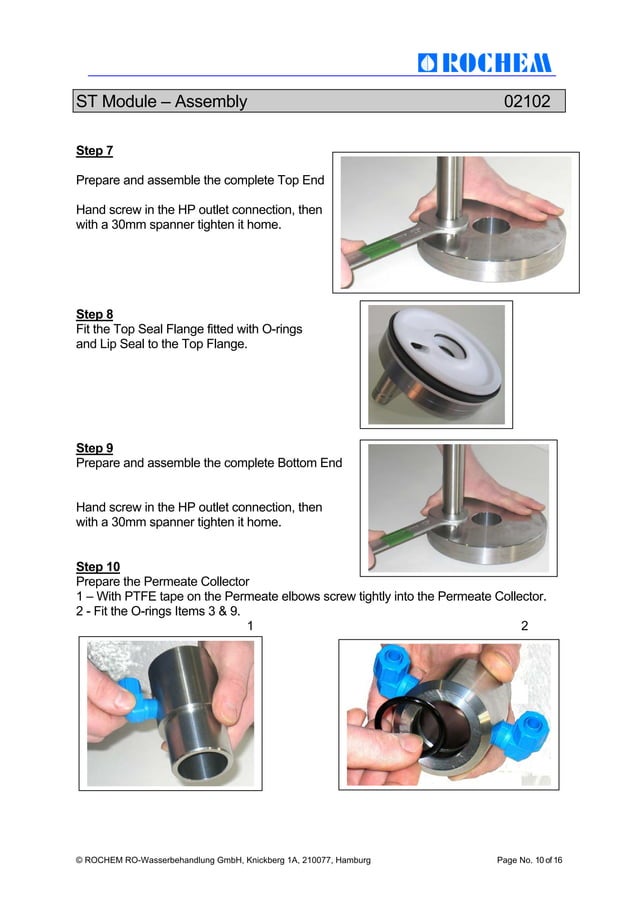 ROCHEM

ST Module – Assembly 02102

Step 7

Prepare and assemble the complete Top End

Hand screw in the HP outlet connection, then with a 30mm spanner tighten it home.

Step 8
Fit the Top Seal Flange fitted with O-rings and Lip Seal to the Top Flange.

Step 9
Prepare and assemble the complete Bottom End

Hand screw in the HP outlet connection, then with a 30mm spanner tighten it home.

Step 10
Prepare the Permeate Collector
1 – With PTFE tape on the Permeate elbows screw tightly into the Permeate Collector.
2 - Fit the O-rings Items 3 & 9.

1

2

© ROCHEM RO-Wasserbehandlung GmbH, Knickberg 1A, 210077, Hamburg

Page No. 10 of 16