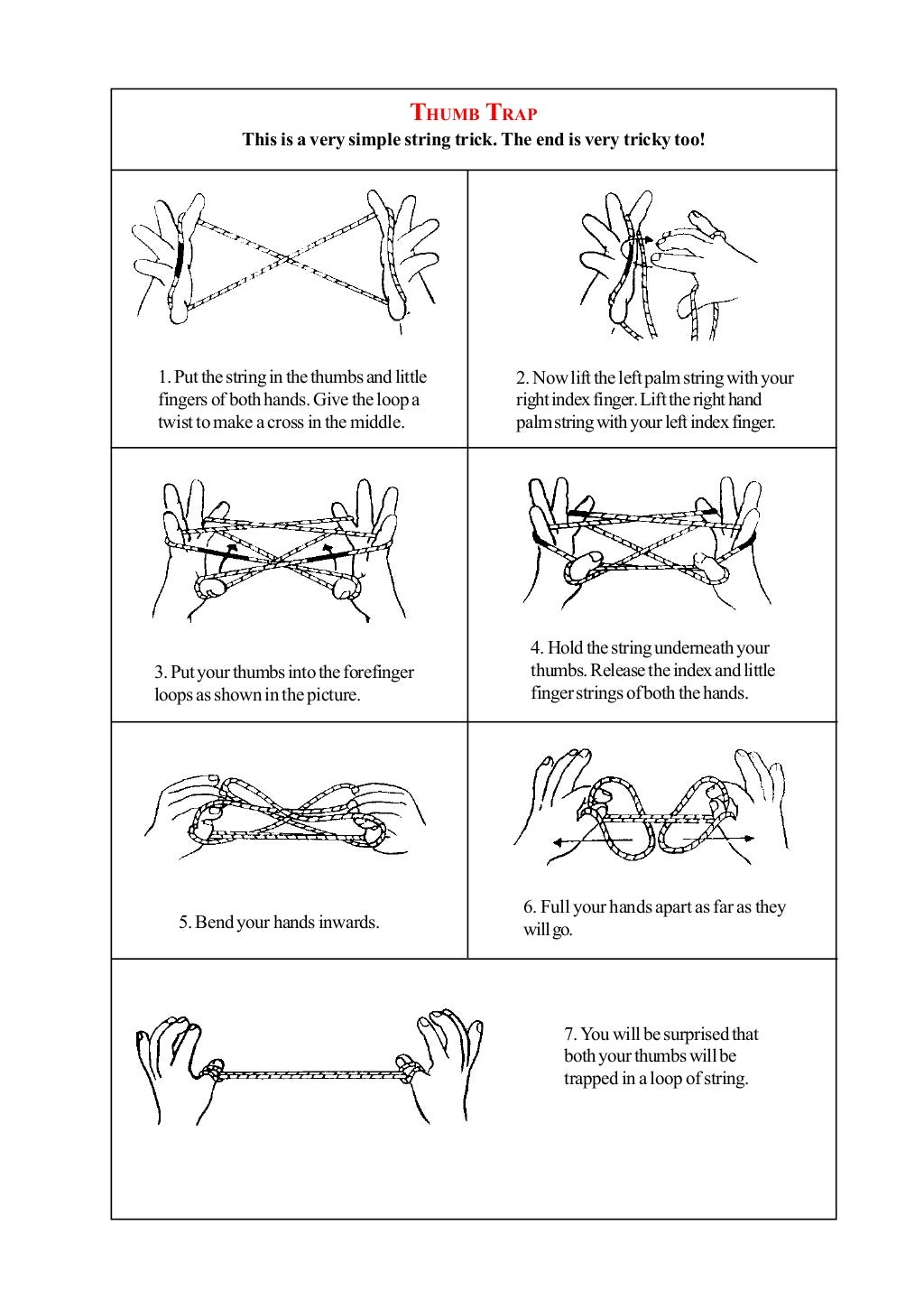 THUMB TRAP

This is a very simple string trick. The end is very tricky too!

1. Put the string in the thumbs and little fingers of both hands. Give the loop a twist to make a cross in the middle.

2. Now lift the left palm string with your right index finger. Lift the right hand palm string with your left index finger.

3. Put your thumbs into the forefinger loops as shown in the picture.

4. Hold the string underneath your thumbs. Release the index and little finger strings of both the hands.

5. Bend your hands inwards.

6. Full your hands apart as far as they will go.

7. You will be surprised that both your thumbs will be trapped in a loop of string.