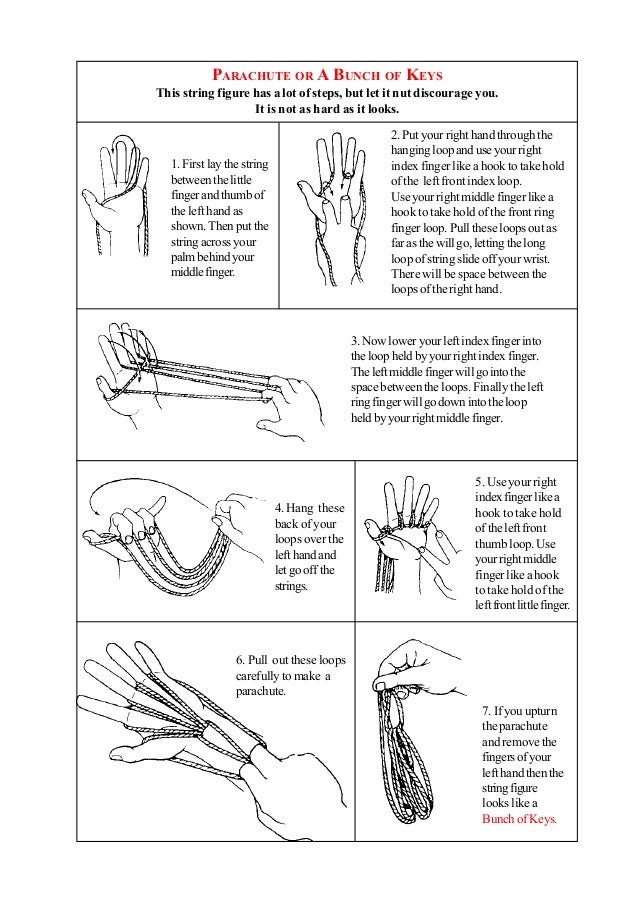 PARACHUTE OR A BUNCH OF KEYS
This string figure has a lot of steps, but let it nut discourage you. It is not as hard as it looks.

1. First lay the string between the little finger and thumb of the left hand as shown. Then put the string across your palm behind your middle finger.

2. Put your right hand through the hanging loop and use your right index finger like a hook to take hold of the left front index loop. Use your right middle finger like a hook to take hold of the front ring finger loop. Pull these loops out as far as the will go, letting the long loop of string slide off your wrist. There will be space between the loops of the right hand.

3. Now lower your left index finger into the loop held by your right index finger. The left middle finger will go into the space between the loops. Finally the left ring finger will go down into the loop held by your right middle finger.

4. Hang these back of your loops over the left hand and let go off the strings.

5. Use your right index finger like a hook to take hold of the left front thumb loop. Use your right middle finger like a hook to take hold of the left front little finger.

6. Pull out these loops carefully to make a parachute.

7. If you upturn the parachute and remove the fingers of your left hand then the string figure looks like a Bunch of Keys.