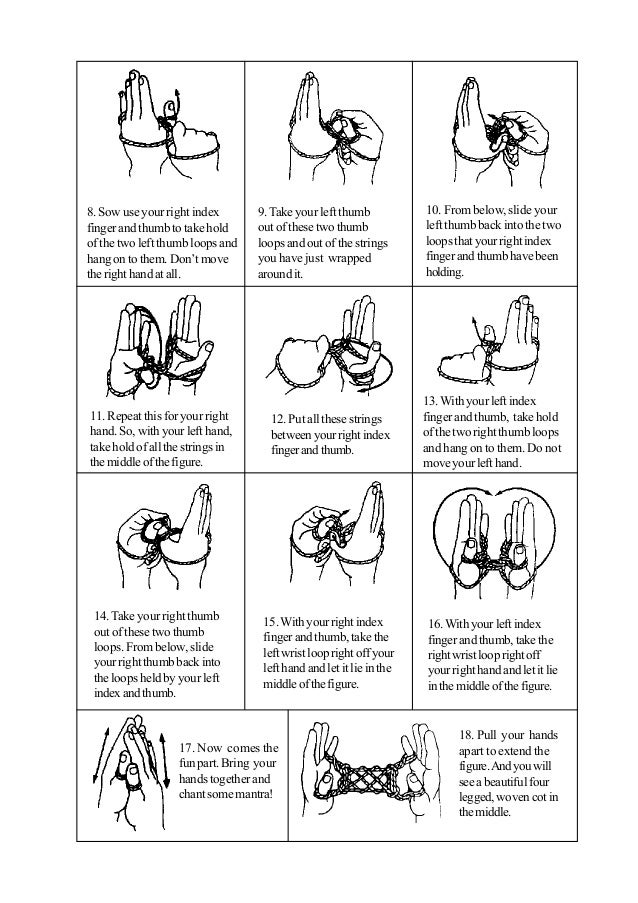 8. Sow use your right index finger and thumb to take hold of the two left thumb loops and hang on to them. Don't move the right hand at all.

9. Take your left thumb out of these two thumb loops and out of the strings you have just wrapped around it.

10. From below, slide your left thumb back into the two loops that your right index finger and thumb have been holding.

11. Repeat this for your right hand. So, with your left hand, take hold of all the strings in the middle of the figure.

12. Put all these strings between your right index finger and thumb.

13. With your left index finger and thumb, take hold of the two right thumb loops and hang on to them. Do not move your left hand.

14. Take your right thumb out of these two thumb loops. From below, slide your right thumb back into the loops held by your left index and thumb.

15. With your right index finger and thumb, take the left wrist loop right off your left hand and let it lie in the middle of the figure.

16. With your left index finger and thumb, take the right wrist loop right off your right hand and let it lie in the middle of the figure.

17. Now comes the fun part. Bring your hands together and chant some mantra!

18. Pull your hands apart to extend the figure. And you will see a beautiful four legged, woven cot in the middle.