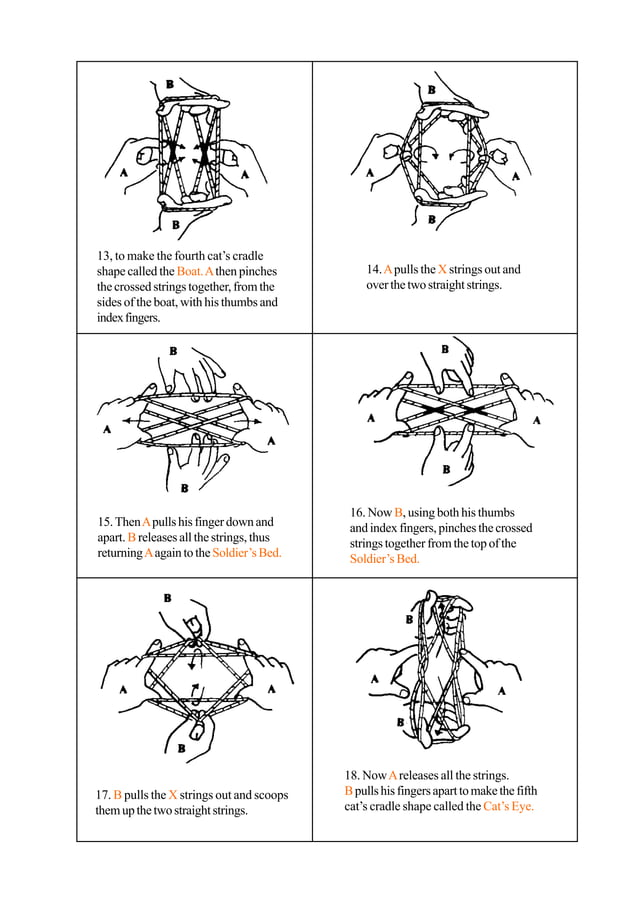 B

A A

B

13, to make the fourth cat's cradle shape called the Boat. A then pinches the crossed strings together, from the sides of the boat, with his thumbs and index fingers.

B

A A

B

14. A pulls the X strings out and over the two straight strings.

B

A A

B

15. Then A pulls his finger down and apart. B releases all the strings, thus returning A again to the Soldier's Bed.

B

A A

B

16. Now B, using both his thumbs and index fingers, pinches the crossed strings together from the top of the Soldier's Bed.

B

A A

B

17. B pulls the X strings out and scoops them up the two straight strings.

B

A A

B

18. Now A releases all the strings. B pulls his fingers apart to make the fifth cat's cradle shape called the Cat's Eye.