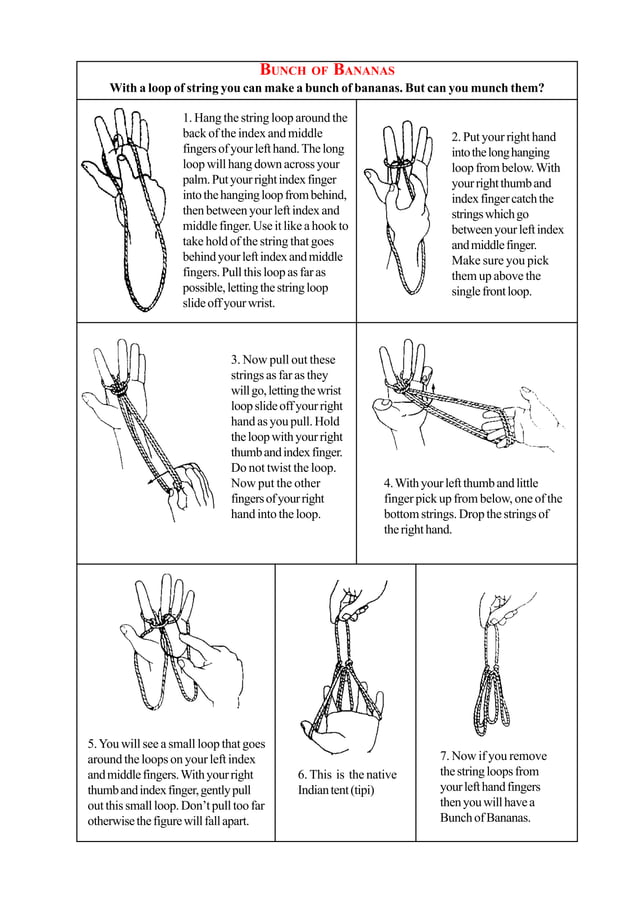 BUNCH OF BANANAS

With a loop of string you can make a bunch of bananas. But can you munch them?

1. Hang the string loop around the back of the index and middle fingers of your left hand. The long loop will hang down across your palm. Put your right index finger into the hanging loop from behind, then between your left index and middle finger. Use it like a hook to take hold of the string that goes behind your left index and middle fingers. Pull this loop as far as possible, letting the string loop slide off your wrist.

2. Put your right hand into the long hanging loop from below. With your right thumb and index finger catch the strings which go between your left index and middle finger. Make sure you pick them up above the single front loop.

3. Now pull out these strings as far as they will go, letting the wrist loop slide off your right hand as you pull. Hold the loop with your right thumb and index finger. Do not twist the loop. Now put the other fingers of your right hand into the loop.

4. With your left thumb and little finger pick up from below, one of the bottom strings. Drop the strings of the right hand.

5. You will see a small loop that goes around the loops on your left index and middle fingers. With your right thumb and index finger, gently pull out this small loop. Don't pull too far otherwise the figure will fall apart.

6. This is the native Indian tent (tipi)

7. Now if you remove the string loops from your left hand fingers then you will have a Bunch of Bananas.