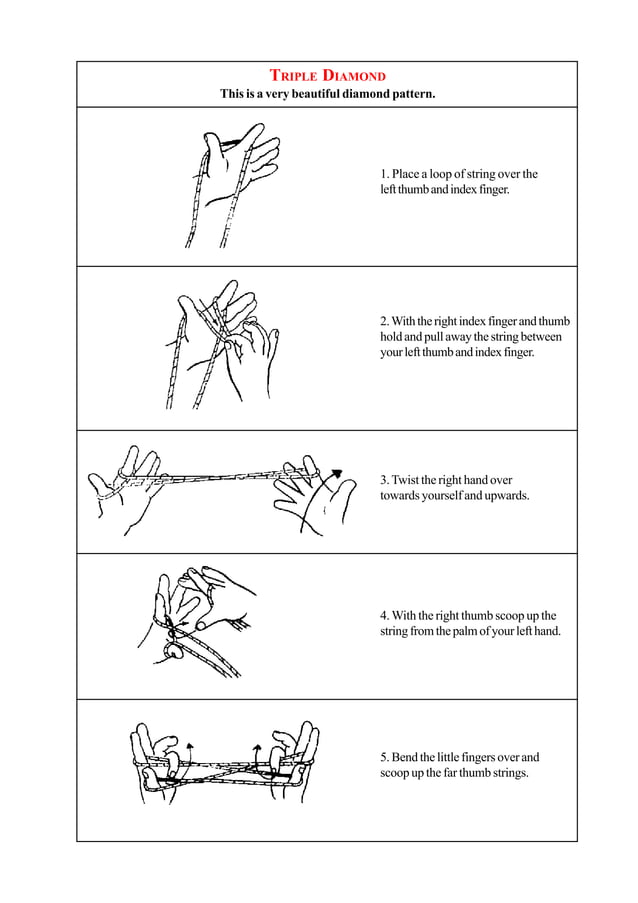 TRIPLE DIAMOND
This is a very beautiful diamond pattern.

1. Place a loop of string over the left thumb and index finger.

2. With the right index finger and thumb hold and pull away the string between your left thumb and index finger.

3. Twist the right hand over towards yourself and upwards.

4. With the right thumb scoop up the string from the palm of your left hand.

5. Bend the little fingers over and scoop up the far thumb strings.