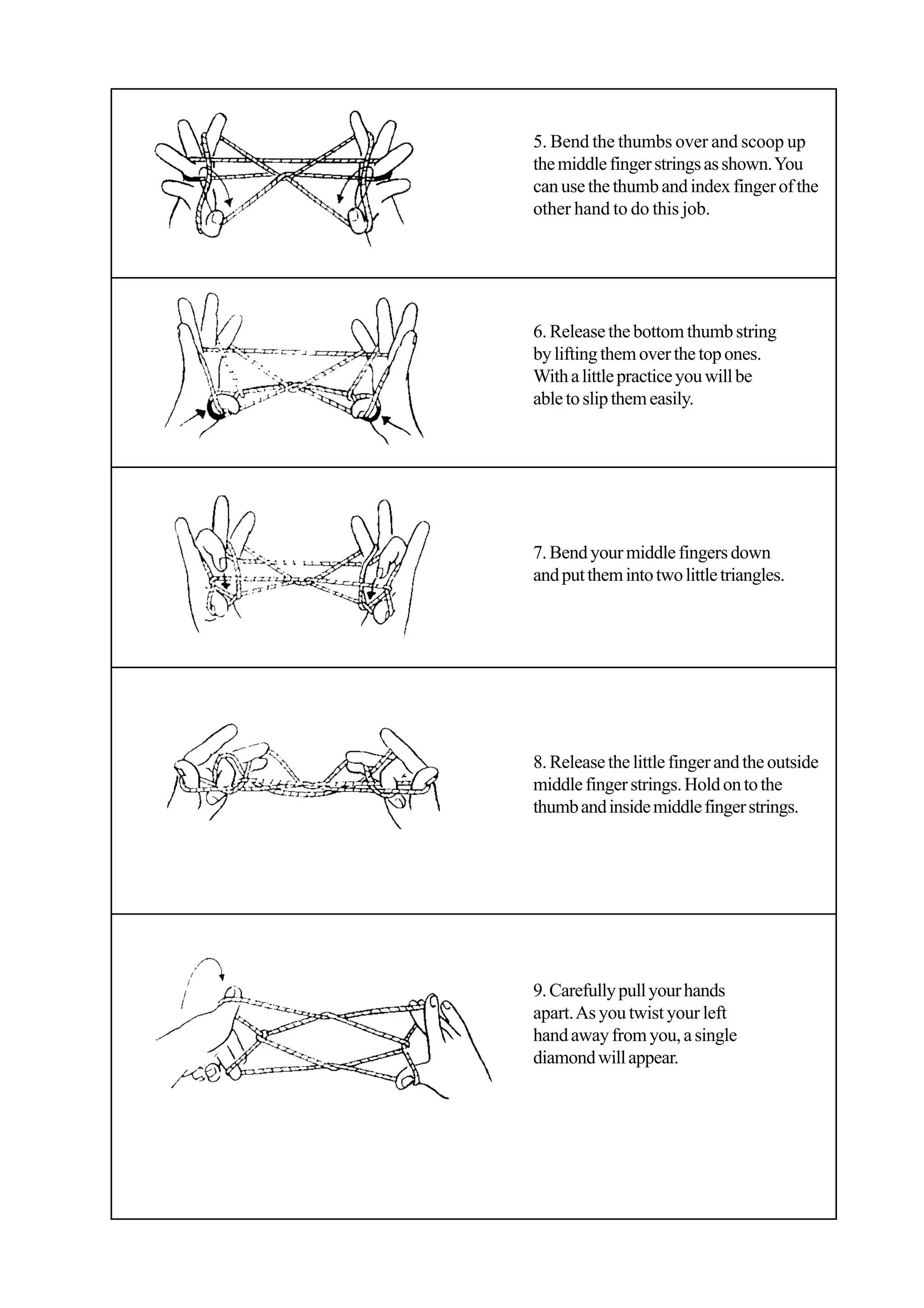 5. Bend the thumbs over and scoop up the middle finger strings as shown. You can use the thumb and index finger of the other hand to do this job.

6. Release the bottom thumb string by lifting them over the top ones. With a little practice you will be able to slip them easily.

7. Bend your middle fingers down and put them into two little triangles.

8. Release the little finger and the outside middle finger strings. Hold on to the thumb and inside middle finger strings.

9. Carefully pull your hands apart. As you twist your left hand away from you, a single diamond will appear.