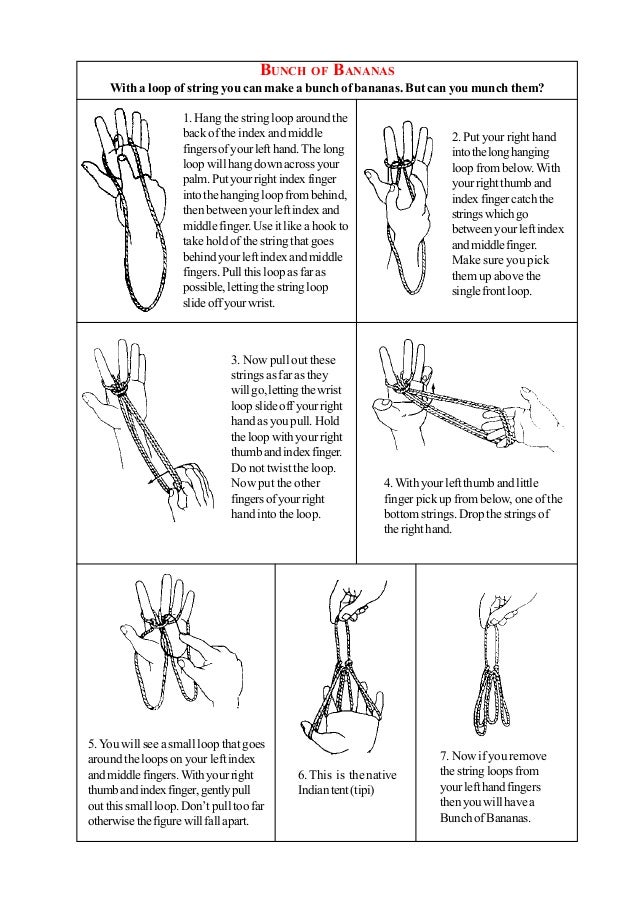 BUNCH OF BANANAS

With a loop of string you can make a bunch of bananas. But can you munch them?

1. Hang the string loop around the back of the index and middle fingers of your left hand. The long loop will hang down across your palm. Put your right index finger into the hanging loop from behind, then between your left index and middle finger. Use it like a hook to take hold of the string that goes behind your left index and middle fingers. Pull this loop as far as possible, letting the string loop slide off your wrist.

2. Put your right hand into the long hanging loop from below. With your right thumb and index finger catch the strings which go between your left index and middle finger. Make sure you pick them up above the single front loop.

3. Now pull out these strings as far as they will go, letting the wrist loop slide off your right hand as you pull. Hold the loop with your right thumb and index finger. Do not twist the loop. Now put the other fingers of your right hand into the loop.

4. With your left thumb and little finger pick up from below, one of the bottom strings. Drop the strings of the right hand.

5. You will see a small loop that goes around the loops on your left index and middle fingers. With your right thumb and index finger, gently pull out this small loop. Don't pull too far otherwise the figure will fall apart.

6. This is the native Indian tent (tipi)

7. Now if you remove the string loops from your left hand fingers then you will have a Bunch of Bananas.