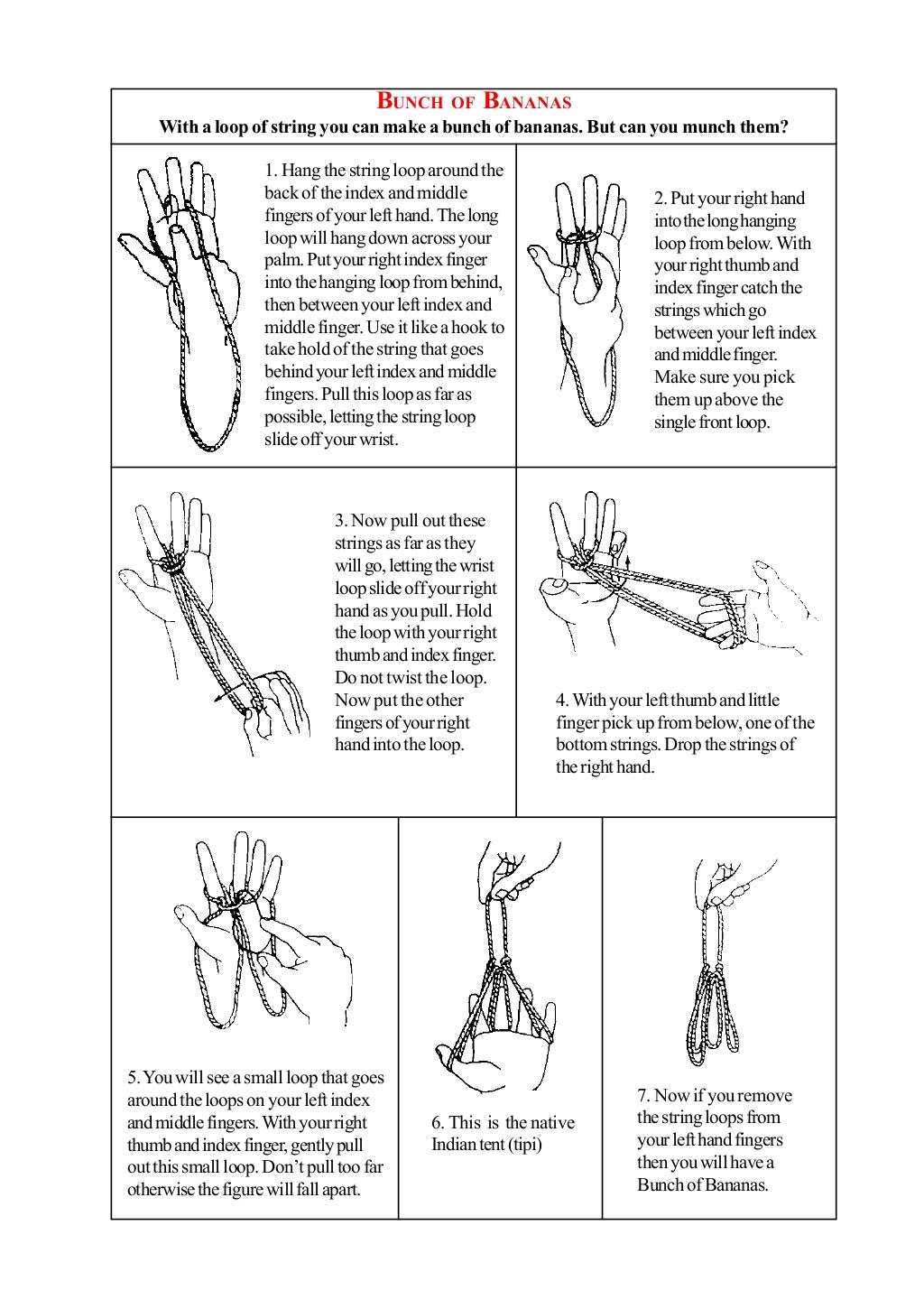 BUNCH OF BANANAS

With a loop of string you can make a bunch of bananas. But can you munch them?

1. Hang the string loop around the back of the index and middle fingers of your left hand. The long loop will hang down across your palm. Put your right index finger into the hanging loop from behind, then between your left index and middle finger. Use it like a hook to take hold of the string that goes behind your left index and middle fingers. Pull this loop as far as possible, letting the string loop slide off your wrist.

2. Put your right hand into the long hanging loop from below. With your right thumb and index finger catch the strings which go between your left index and middle finger. Make sure you pick them up above the single front loop.

3. Now pull out these strings as far as they will go, letting the wrist loop slide off your right hand as you pull. Hold the loop with your right thumb and index finger. Do not twist the loop. Now put the other fingers of your right hand into the loop.

4. With your left thumb and little finger pick up from below, one of the bottom strings. Drop the strings of the right hand.

5. You will see a small loop that goes around the loops on your left index and middle fingers. With your right thumb and index finger, gently pull out this small loop. Don't pull too far otherwise the figure will fall apart.

6. This is the native Indian tent (tipi)

7. Now if you remove the string loops from your left hand fingers then you will have a Bunch of Bananas.