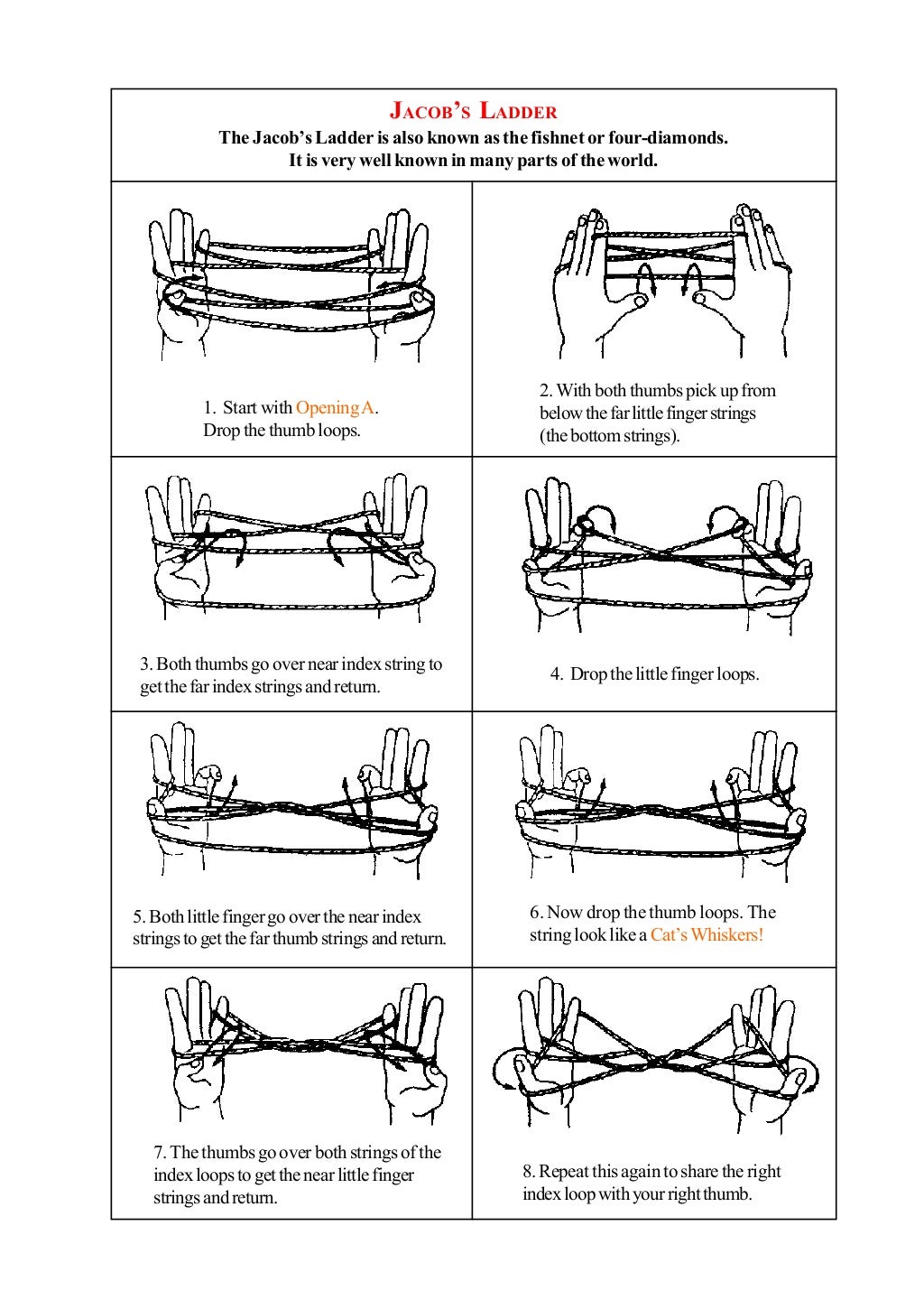 JACOB'S LADDER
The Jacob's Ladder is also known as the fishnet or four-diamonds. It is very well known in many parts of the world.

1. Start with Opening A. Drop the thumb loops.

2. With both thumbs pick up from below the far little finger strings (the bottom strings).

3. Both thumbs go over near index string to get the far index strings and return.

4. Drop the little finger loops.

5. Both little finger go over the near index strings to get the far thumb strings and return.

6. Now drop the thumb loops. The string look like a Cat's Whiskers!

7. The thumbs go over both strings of the index loops to get the near little finger strings and return.

8. Repeat this again to share the right index loop with your right thumb.