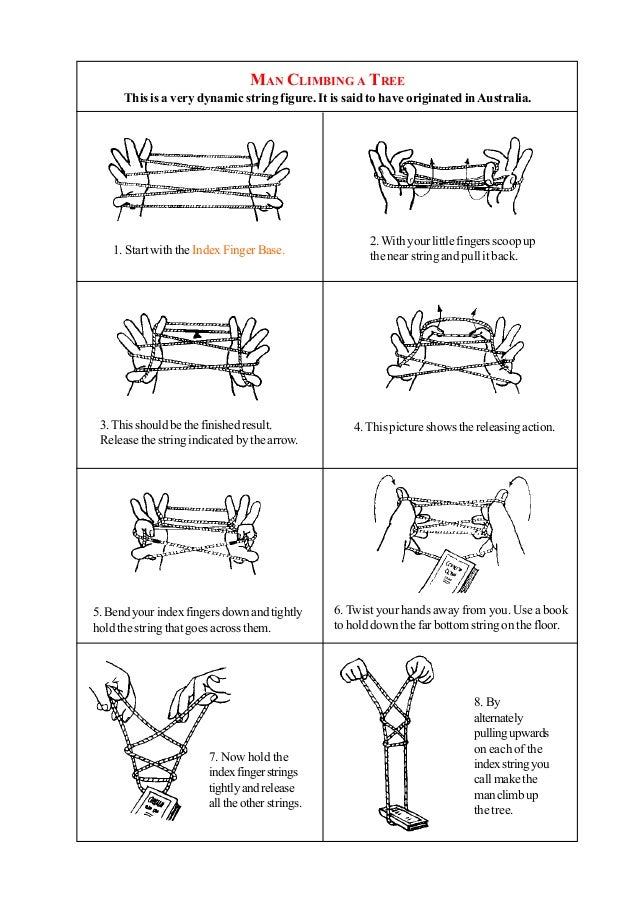 MAN CLIMBING A TREE
This is a very dynamic string figure. It is said to have originated in Australia.

1. Start with the Index Finger Base.

2. With your little fingers scoop up the near string and pull it back.

3. This should be the finished result. Release the string indicated by the arrow.

4. This picture shows the releasing action.

5. Bend your index fingers down and tightly hold the string that goes across them.

6. Twist your hands away from you. Use a book to hold down the far bottom string on the floor.

7. Now hold the index finger strings tightly and release all the other strings.

8. By alternately pulling upwards on each of the index string you call make the man climb up the tree.