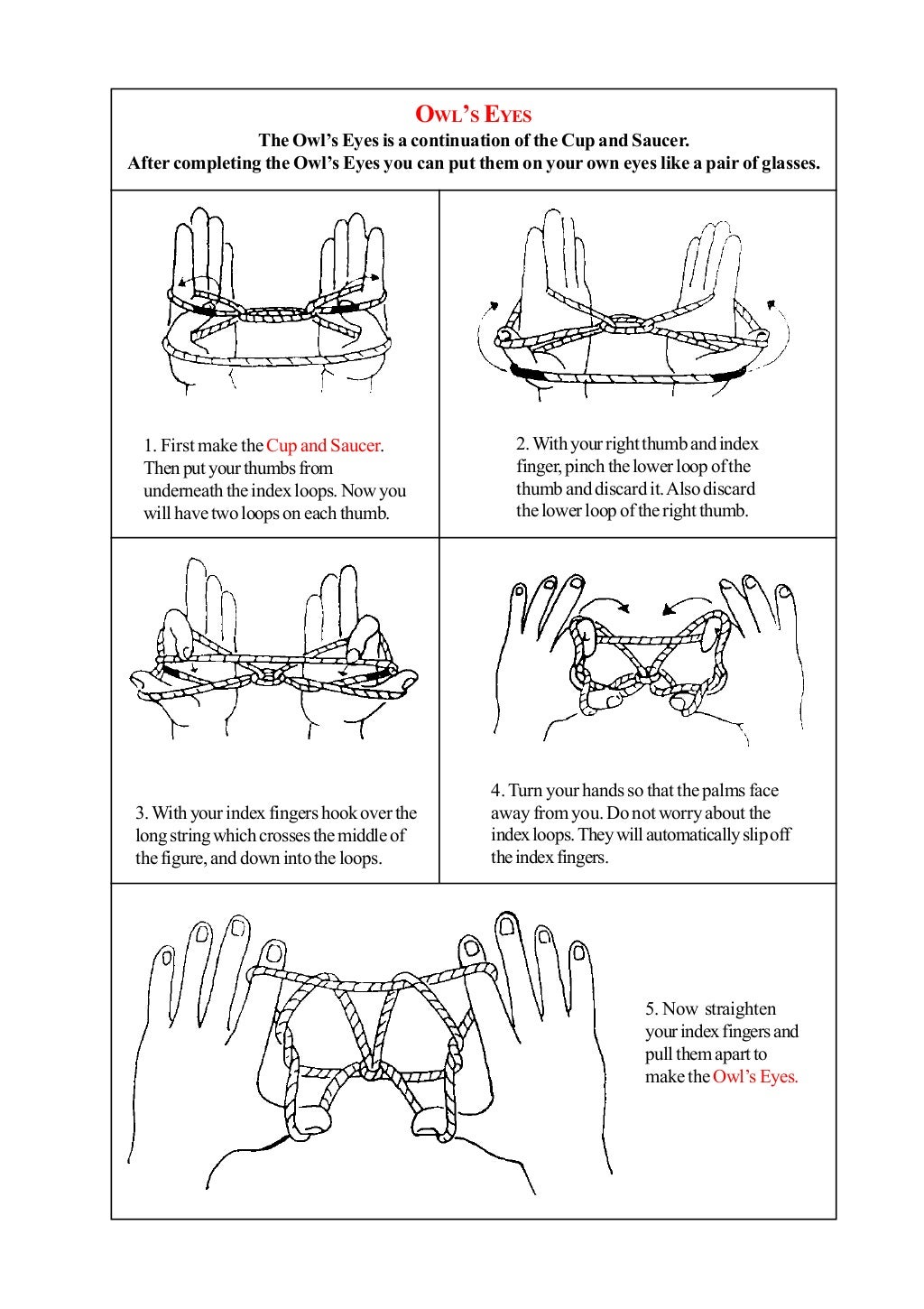 OWL'S EYES

The Owl's Eyes is a continuation of the Cup and Saucer.
After completing the Owl's Eyes you can put them on your own eyes like a pair of glasses.

1. First make the Cup and Saucer. Then put your thumbs from underneath the index loops. Now you will have two loops on each thumb.

2. With your right thumb and index finger, pinch the lower loop of the thumb and discard it. Also discard the lower loop of the right thumb.

3. With your index fingers hook over the long string which crosses the middle of the figure, and down into the loops.

4. Turn your hands so that the palms face away from you. Do not worry about the index loops. They will automatically slip off the index fingers.

5. Now straighten your index fingers and pull them apart to make the Owl's Eyes.