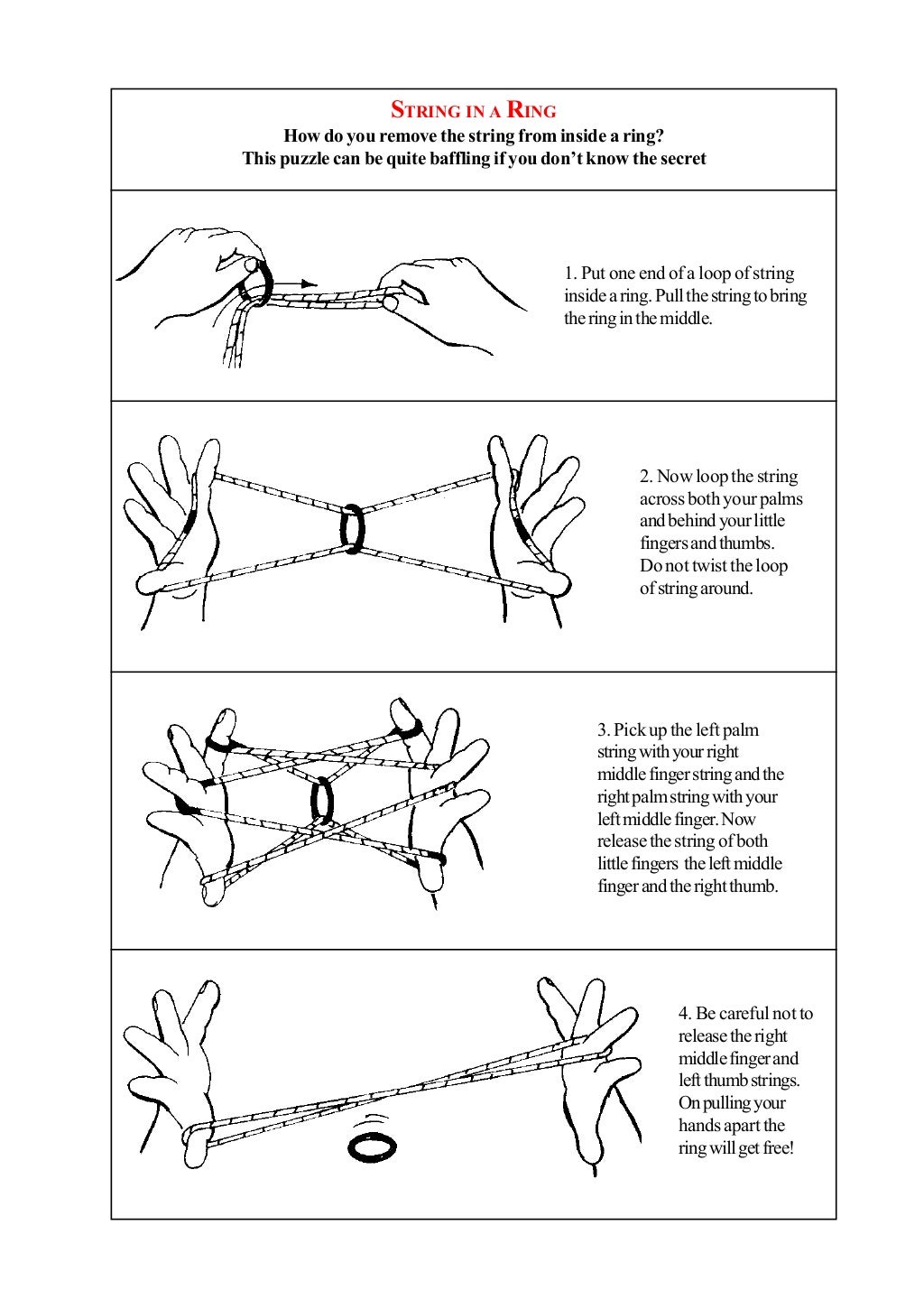 STRING IN A RING
How do you remove the string from inside a ring?
This puzzle can be quite baffling if you don't know the secret

1. Put one end of a loop of string inside a ring. Pull the string to bring the ring in the middle.

2. Now loop the string across both your palms and behind your little fingers and thumbs. Do not twist the loop of string around.

3. Pick up the left palm string with your right middle finger string and the right palm string with your left middle finger. Now release the string of both little fingers the left middle finger and the right thumb.

4. Be careful not to release the right middle finger and left thumb strings. On pulling your hands apart the ring will get free!