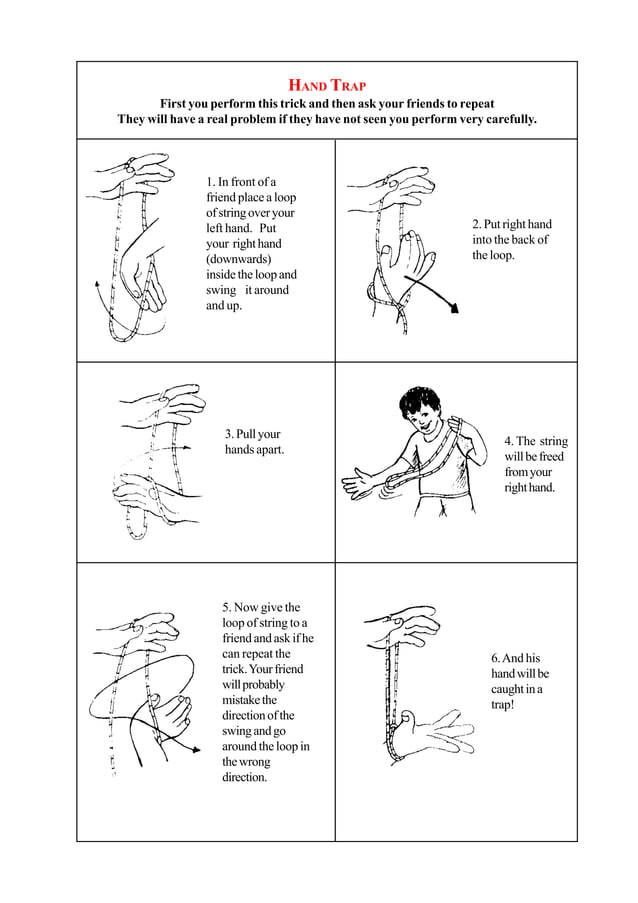 HAND TRAP

First you perform this trick and then ask your friends to repeat
They will have a real problem if they have not seen you perform very carefully.

1. In front of a friend place a loop of string over your left hand. Put your right hand (downwards) inside the loop and swing it around and up.

2. Put right hand into the back of the loop.

3. Pull your hands apart.

4. The string will be freed from your right hand.

5. Now give the loop of string to a friend and ask if he can repeat the trick. Your friend will probably mistake the direction of the swing and go around the loop in the wrong direction.

6. And his hand will be caught in a trap!