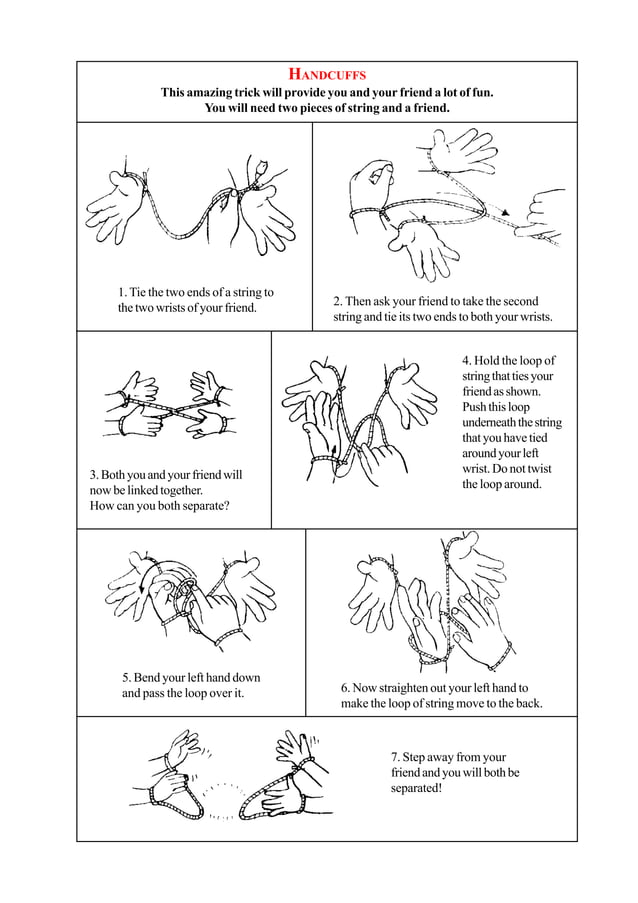 HANDCUFFS

This amazing trick will provide you and your friend a lot of fun. You will need two pieces of string and a friend.

1. Tie the two ends of a string to the two wrists of your friend.

2. Then ask your friend to take the second string and tie its two ends to both your wrists.

3. Both you and your friend will now be linked together. How can you both separate?

4. Hold the loop of string that ties your friend as shown. Push this loop underneath the string that you have tied around your left wrist. Do not twist the loop around.

5. Bend your left hand down and pass the loop over it.

6. Now straighten out your left hand to make the loop of string move to the back.

7. Step away from your friend and you will both be separated!