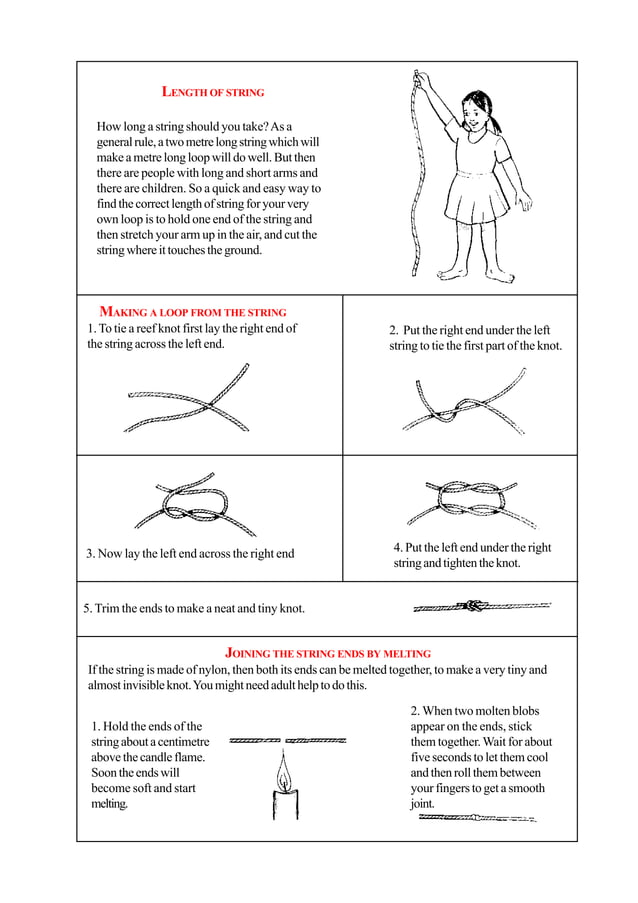 LENGTH OF STRING

How long a string should you take? As a general rule, a two metre long string which will make a metre long loop will do well. But then there are people with long and short arms and there are children. So a quick and easy way to find the correct length of string for your very own loop is to hold one end of the string and then stretch your arm up in the air, and cut the string where it touches the ground.

MAKING A LOOP FROM THE STRING

1. To tie a reef knot first lay the right end of the string across the left end.

2. Put the right end under the left string to tie the first part of the knot.

3. Now lay the left end across the right end

4. Put the left end under the right string and tighten the knot.

5. Trim the ends to make a neat and tiny knot.

JOINING THE STRING ENDS BY MELTING

If the string is made of nylon, then both its ends can be melted together, to make a very tiny and almost invisible knot. You might need adult help to do this.

1. Hold the ends of the string about a centimetre above the candle flame. Soon the ends will become soft and start melting.

2. When two molten blobs appear on the ends, stick them together. Wait for about five seconds to let them cool and then roll them between your fingers to get a smooth joint.