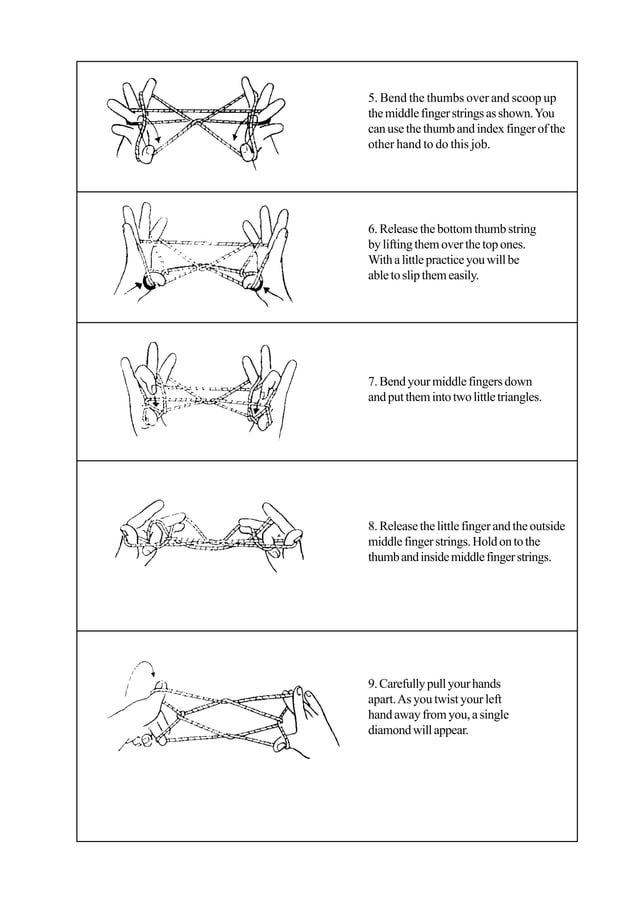 5. Bend the thumbs over and scoop up the middle finger strings as shown. You can use the thumb and index finger of the other hand to do this job.

6. Release the bottom thumb string by lifting them over the top ones. With a little practice you will be able to slip them easily.

7. Bend your middle fingers down and put them into two little triangles.

8. Release the little finger and the outside middle finger strings. Hold on to the thumb and inside middle finger strings.

9. Carefully pull your hands apart. As you twist your left hand away from you, a single diamond will appear.