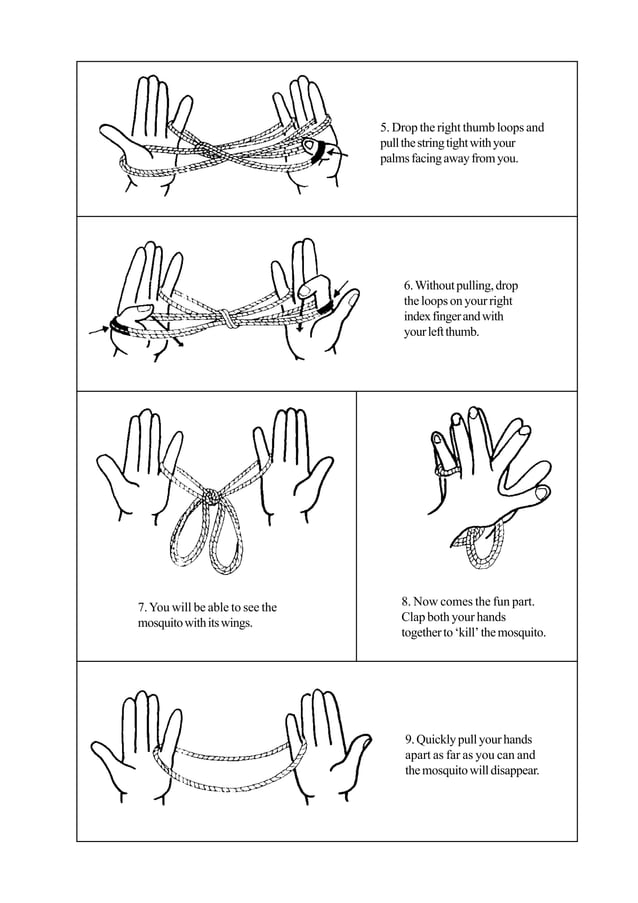 5. Drop the right thumb loops and pull the string tight with your palms facing away from you.

6. Without pulling, drop the loops on your right index finger and with your left thumb.

7. You will be able to see the mosquito with its wings.

8. Now comes the fun part. Clap both your hands together to ‘kill’ the mosquito.

9. Quickly pull your hands apart as far as you can and the mosquito will disappear.