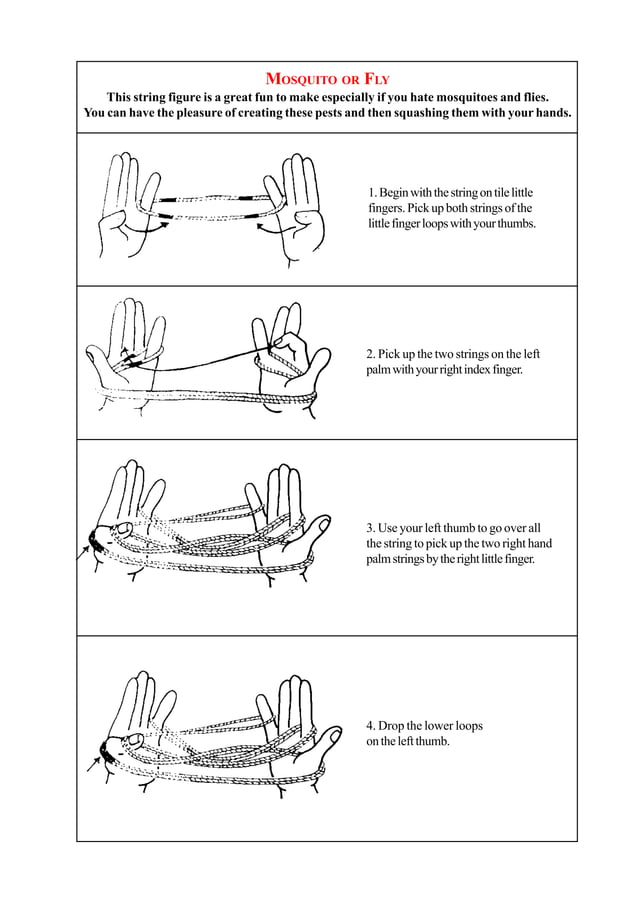 MOSQUITO OR FLY

This string figure is a great fun to make especially if you hate mosquitoes and flies. You can have the pleasure of creating these pests and then squashing them with your hands.

1. Begin with the string on tile little fingers. Pick up both strings of the little finger loops with your thumbs.

2. Pick up the two strings on the left palm with your right index finger.

3. Use your left thumb to go over all the string to pick up the two right hand palm strings by the right little finger.

4. Drop the lower loops on the left thumb.