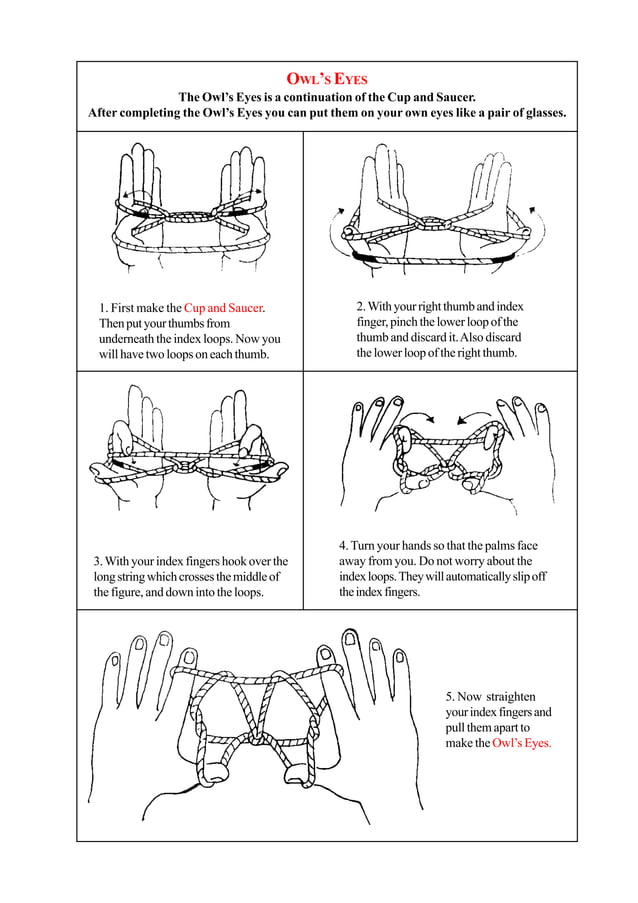 OWL'S EYES

The Owl's Eyes is a continuation of the Cup and Saucer.
After completing the Owl's Eyes you can put them on your own eyes like a pair of glasses.

1. First make the Cup and Saucer. Then put your thumbs from underneath the index loops. Now you will have two loops on each thumb.

2. With your right thumb and index finger, pinch the lower loop of the thumb and discard it. Also discard the lower loop of the right thumb.

3. With your index fingers hook over the long string which crosses the middle of the figure, and down into the loops.

4. Turn your hands so that the palms face away from you. Do not worry about the index loops. They will automatically slip off the index fingers.

5. Now straighten your index fingers and pull them apart to make the Owl's Eyes.