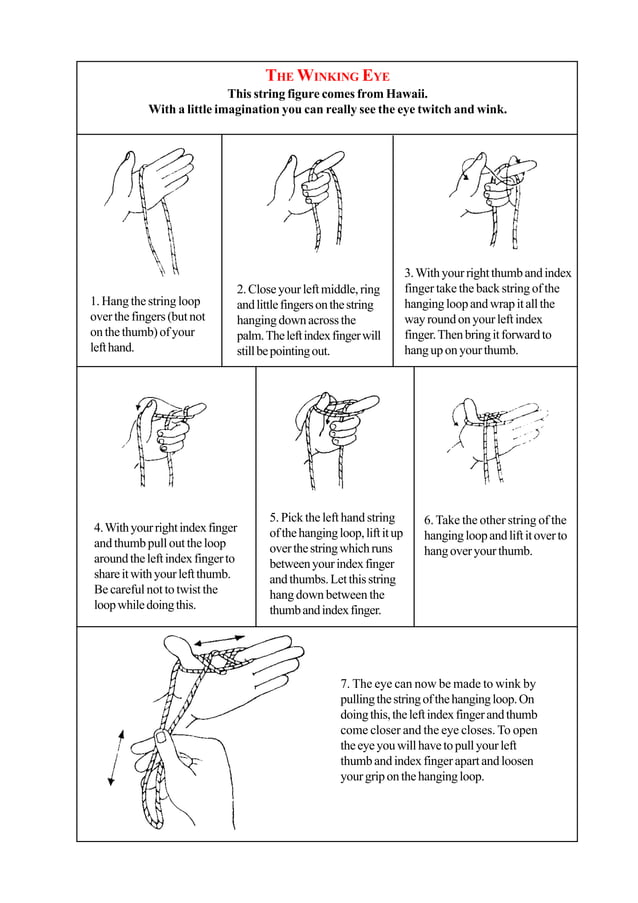 THE WINKING EYE

This string figure comes from Hawaii.
With a little imagination you can really see the eye twitch and wink.

1. Hang the string loop over the fingers (but not on the thumb) of your left hand.

2. Close your left middle, ring and little fingers on the string hanging down across the palm. The left index finger will still be pointing out.

3. With your right thumb and index finger take the back string of the hanging loop and wrap it all the way round on your left index finger. Then bring it forward to hang up on your thumb.

4. With your right index finger and thumb pull out the loop around the left index finger to share it with your left thumb. Be careful not to twist the loop while doing this.

5. Pick the left hand string of the hanging loop, lift it up over the string which runs between your index finger and thumbs. Let this string hang down between the thumb and index finger.

6. Take the other string of the hanging loop and lift it over to hang over your thumb.

7. The eye can now be made to wink by pulling the string of the hanging loop. On doing this, the left index finger and thumb come closer and the eye closes. To open the eye you will have to pull your left thumb and index finger apart and loosen your grip on the hanging loop.