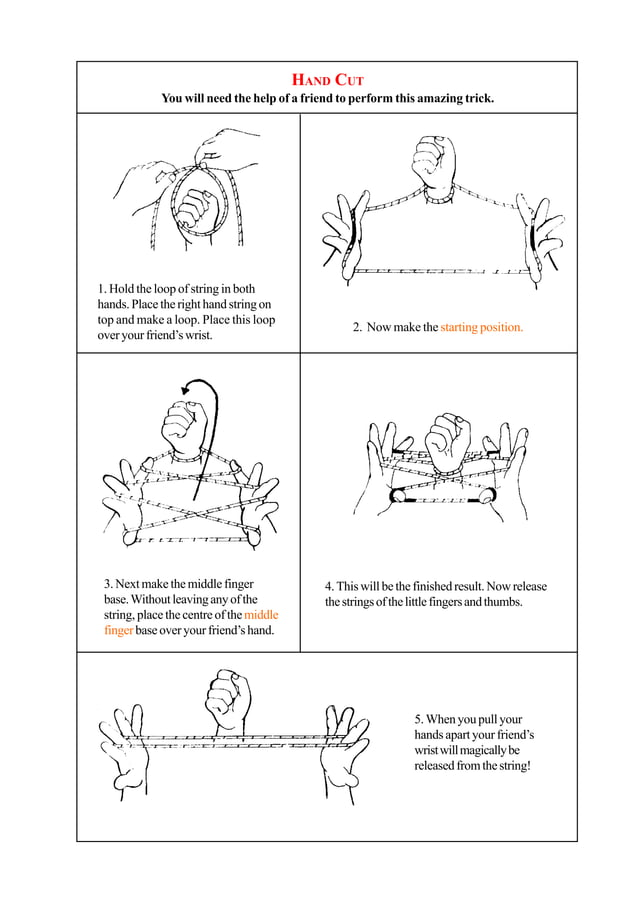 HAND CUT
You will need the help of a friend to perform this amazing trick.

1. Hold the loop of string in both hands. Place the right hand string on top and make a loop. Place this loop over your friend's wrist.

2. Now make the starting position.

3. Next make the middle finger base. Without leaving any of the string, place the centre of the middle finger base over your friend's hand.

4. This will be the finished result. Now release the strings of the little fingers and thumbs.

5. When you pull your hands apart your friend's wrist will magically be released from the string!