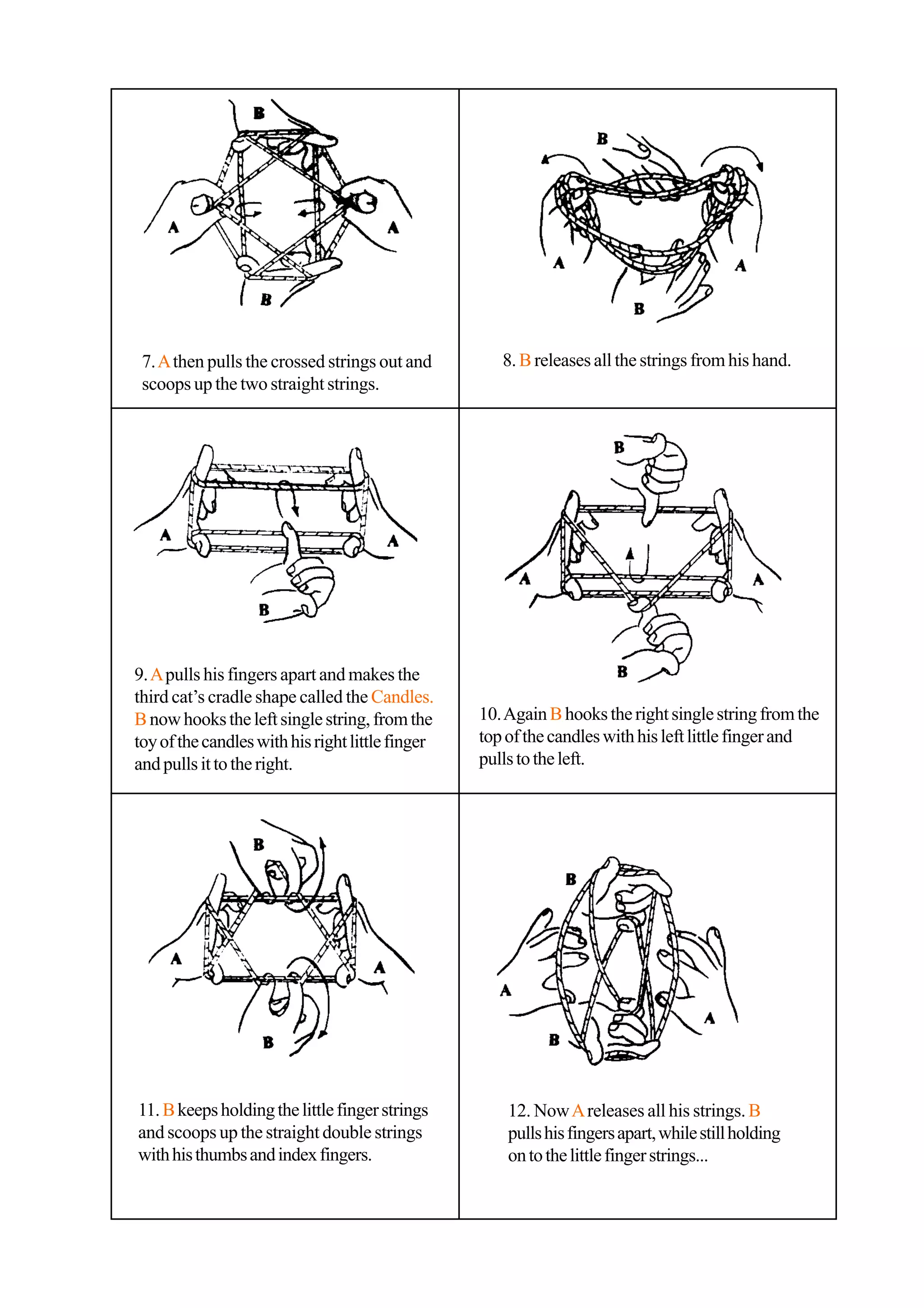 B

A

A

B

7. A then pulls the crossed strings out and scoops up the two straight strings.

B

A

A

B

8. B releases all the strings from his hand.

A

A

B

9. A pulls his fingers apart and makes the third cat's cradle shape called the Candles. B now hooks the left single string, from the toy of the candles with his right little finger and pulls it to the right.

B

A

A

B

10. Again B hooks the right single string from the top of the candles with his left little finger and pulls to the left.

B

A

A

B

11. B keeps holding the little finger strings and scoops up the straight double strings with his thumbs and index fingers.

B

A

A

B

12. Now A releases all his strings. B pulls his fingers apart, while still holding on to the little finger strings...