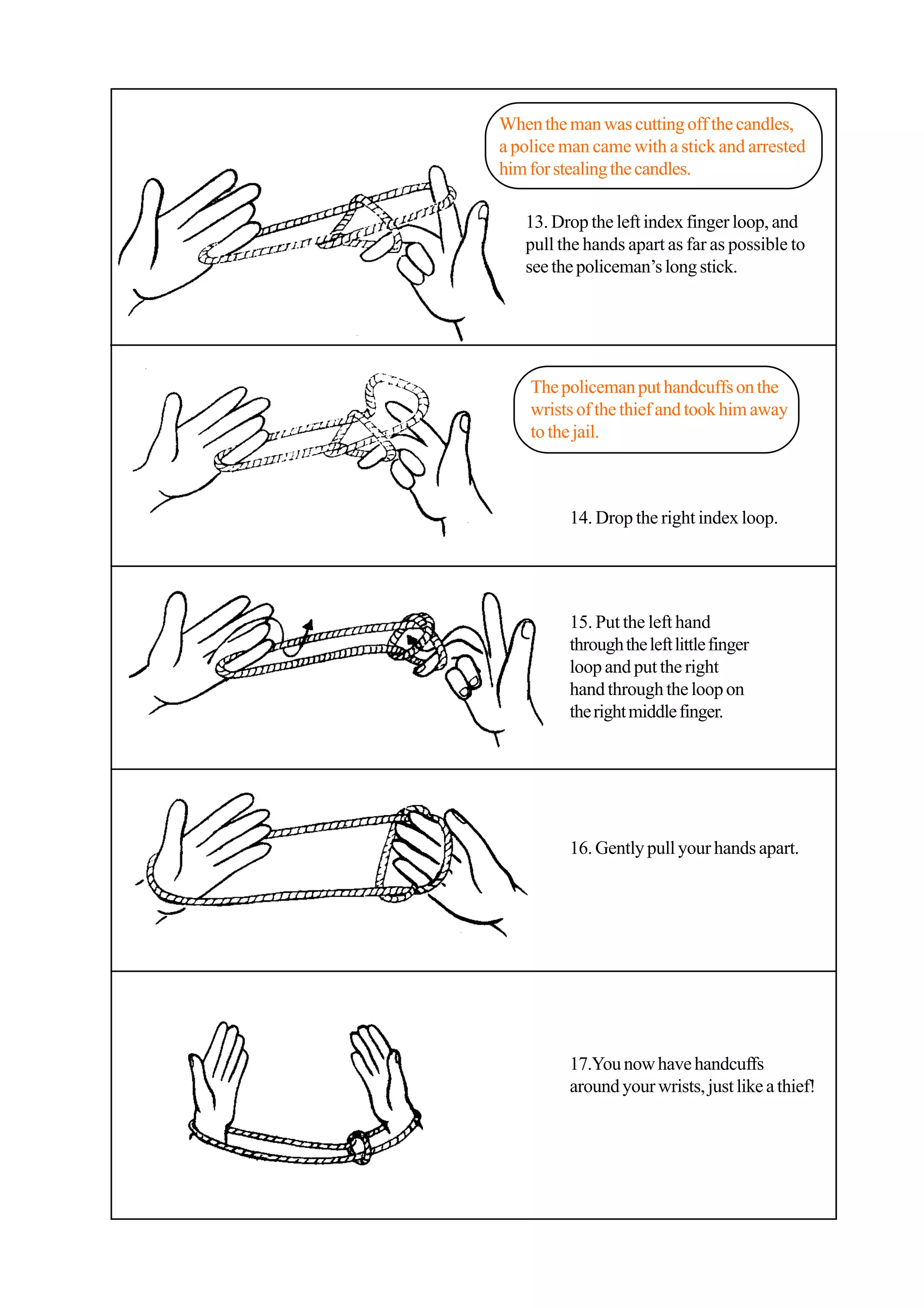 When the man was cutting off the candles, a police man came with a stick and arrested him for stealing the candles.

13. Drop the left index finger loop, and pull the hands apart as far as possible to see the policeman's long stick.

The policeman put handcuffs on the wrists of the thief and took him away to the jail.

14. Drop the right index loop.

15. Put the left hand through the left little finger loop and put the right hand through the loop on the right middle finger.

16. Gently pull your hands apart.

17.You now have handcuffs around your wrists, just like a thief!