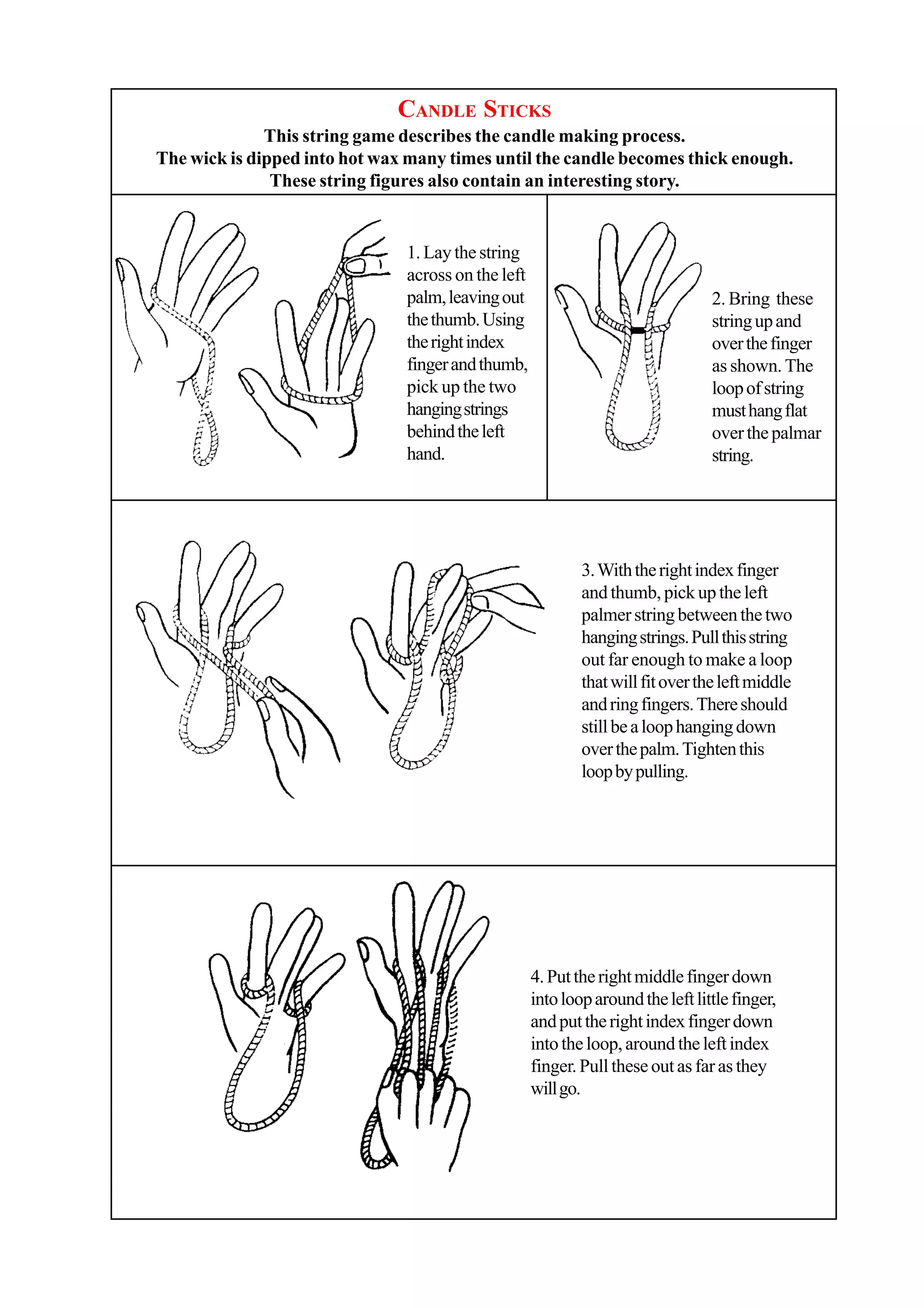 CANDLE STICKS

This string game describes the candle making process.
The wick is dipped into hot wax many times until the candle becomes thick enough.
These string figures also contain an interesting story.

1. Lay the string across on the left palm, leaving out the thumb. Using the right index finger and thumb, pick up the two hanging strings behind the left hand.

2. Bring these string up and over the finger as shown. The loop of string must hang flat over the palmar string.

3. With the right index finger and thumb, pick up the left palmer string between the two hanging strings. Pull this string out far enough to make a loop that will fit over the left middle and ring fingers. There should still be a loop hanging down over the palm. Tighten this loop by pulling.

4. Put the right middle finger down into loop around the left little finger, and put the right index finger down into the loop, around the left index finger. Pull these out as far as they will go.