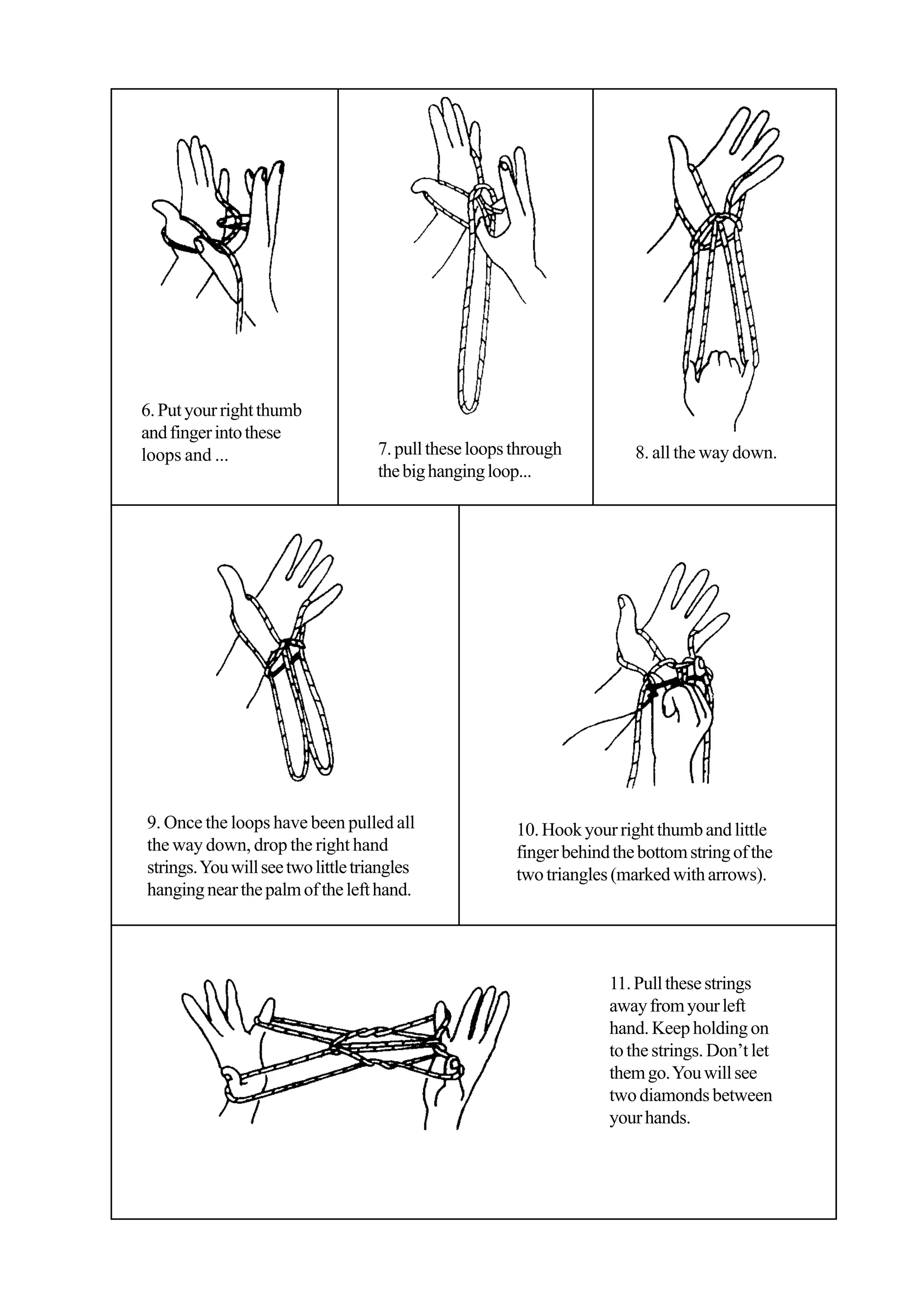 6. Put your right thumb and finger into these loops and ...

7. pull these loops through the big hanging loop...

8. all the way down.

9. Once the loops have been pulled all the way down, drop the right hand strings. You will see two little triangles hanging near the palm of the left hand.

10. Hook your right thumb and little finger behind the bottom string of the two triangles (marked with arrows).

11. Pull these strings away from your left hand. Keep holding on to the strings. Don't let them go. You will see two diamonds between your hands.