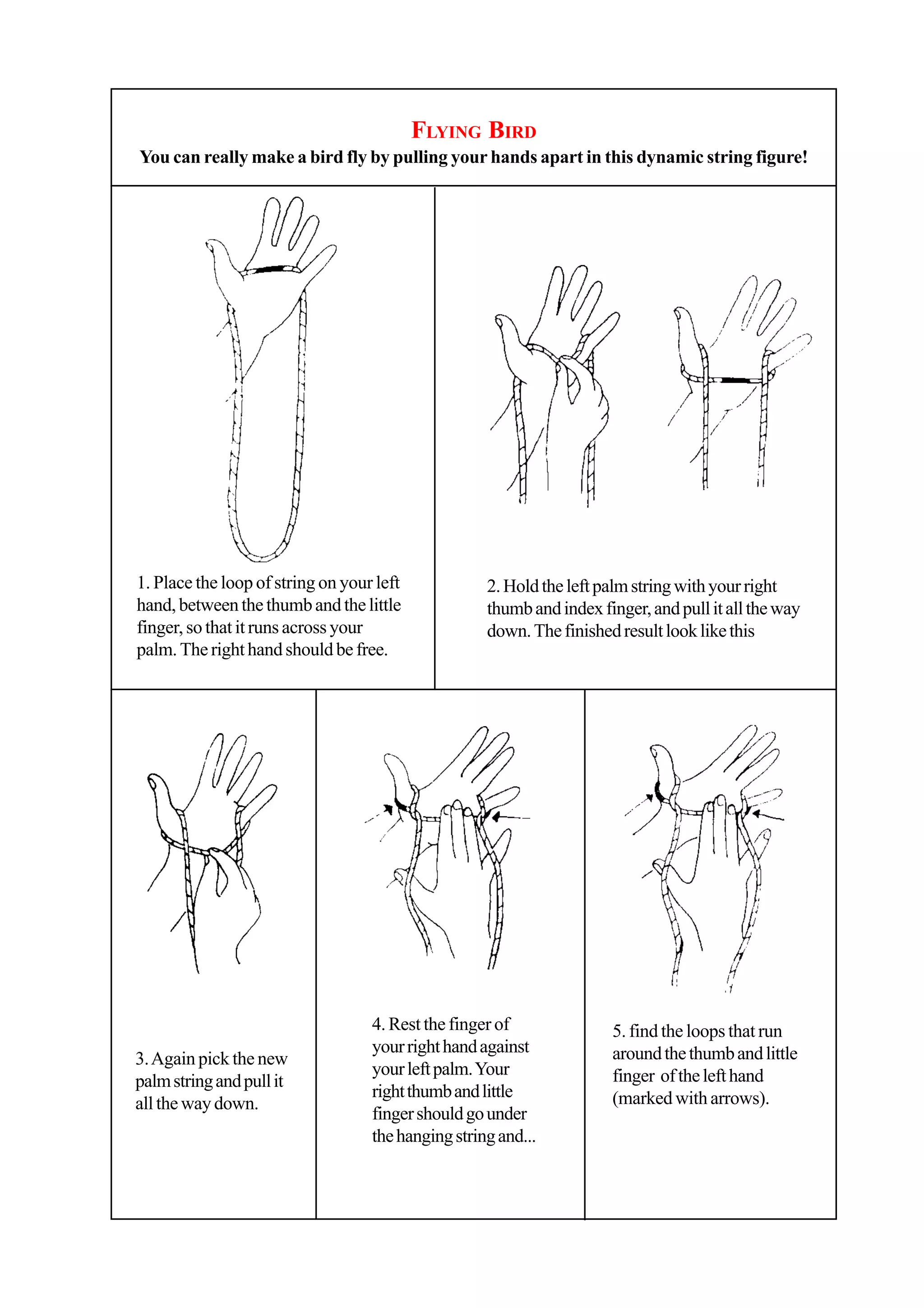 FLYING BIRD
You can really make a bird fly by pulling your hands apart in this dynamic string figure!

1. Place the loop of string on your left hand, between the thumb and the little finger, so that it runs across your palm. The right hand should be free.

2. Hold the left palm string with your right thumb and index finger, and pull it all the way down. The finished result look like this

3. Again pick the new palm string and pull it all the way down.

4. Rest the finger of your right hand against your left palm. Your right thumb and little finger should go under the hanging string and...

5. find the loops that run around the thumb and little finger of the left hand (marked with arrows).