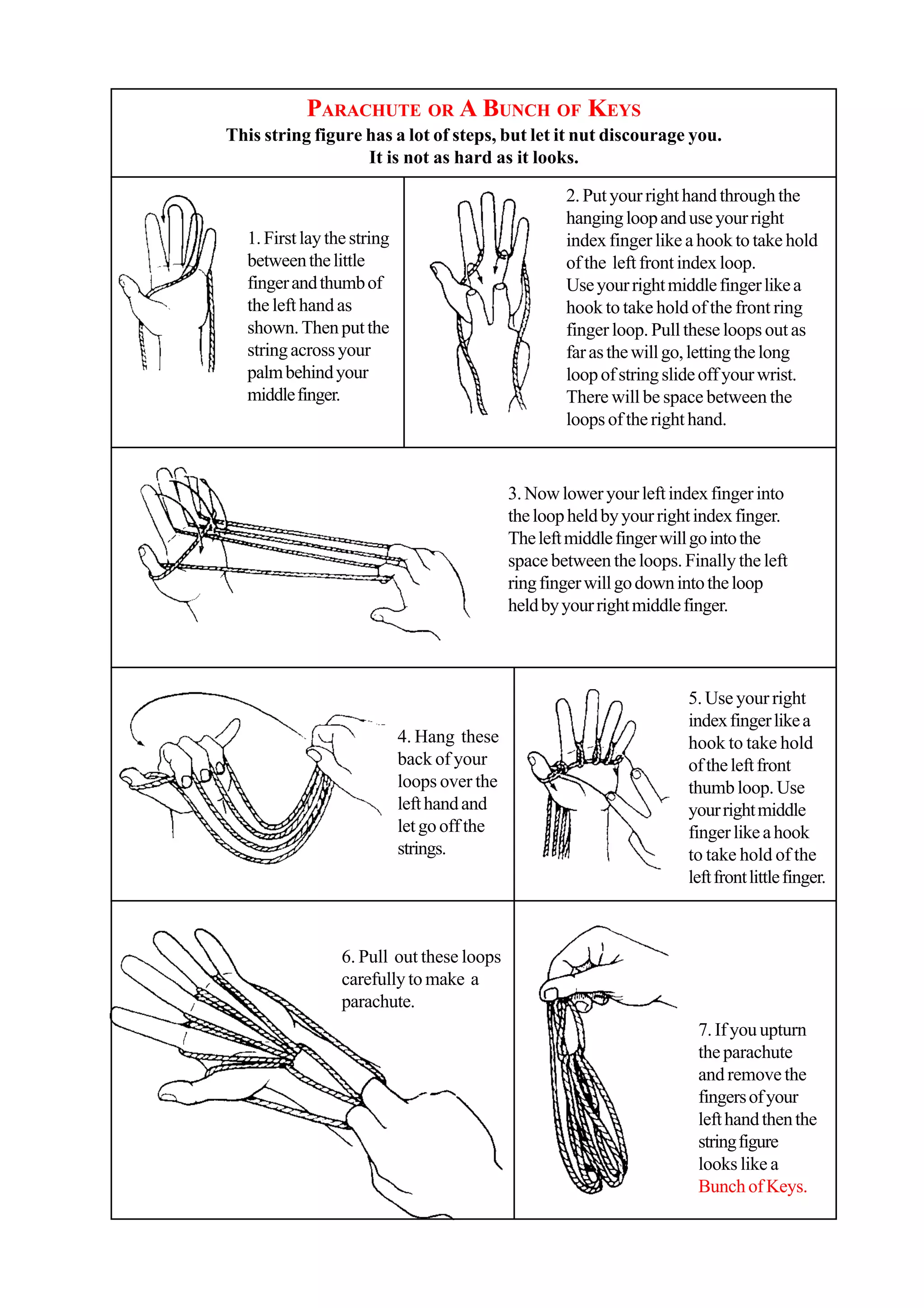 PARACHUTE OR A BUNCH OF KEYS
This string figure has a lot of steps, but let it nut discourage you. It is not as hard as it looks.

1. First lay the string between the little finger and thumb of the left hand as shown. Then put the string across your palm behind your middle finger.

2. Put your right hand through the hanging loop and use your right index finger like a hook to take hold of the left front index loop.
Use your right middle finger like a hook to take hold of the front ring finger loop. Pull these loops out as far as the will go, letting the long loop of string slide off your wrist. There will be space between the loops of the right hand.

3. Now lower your left index finger into the loop held by your right index finger. The left middle finger will go into the space between the loops. Finally the left ring finger will go down into the loop held by your right middle finger.

4. Hang these back of your loops over the left hand and let go off the strings.

5. Use your right index finger like a hook to take hold of the left front thumb loop. Use your right middle finger like a hook to take hold of the left front little finger.

6. Pull out these loops carefully to make a parachute.

7. If you upturn the parachute and remove the fingers of your left hand then the string figure looks like a Bunch of Keys.