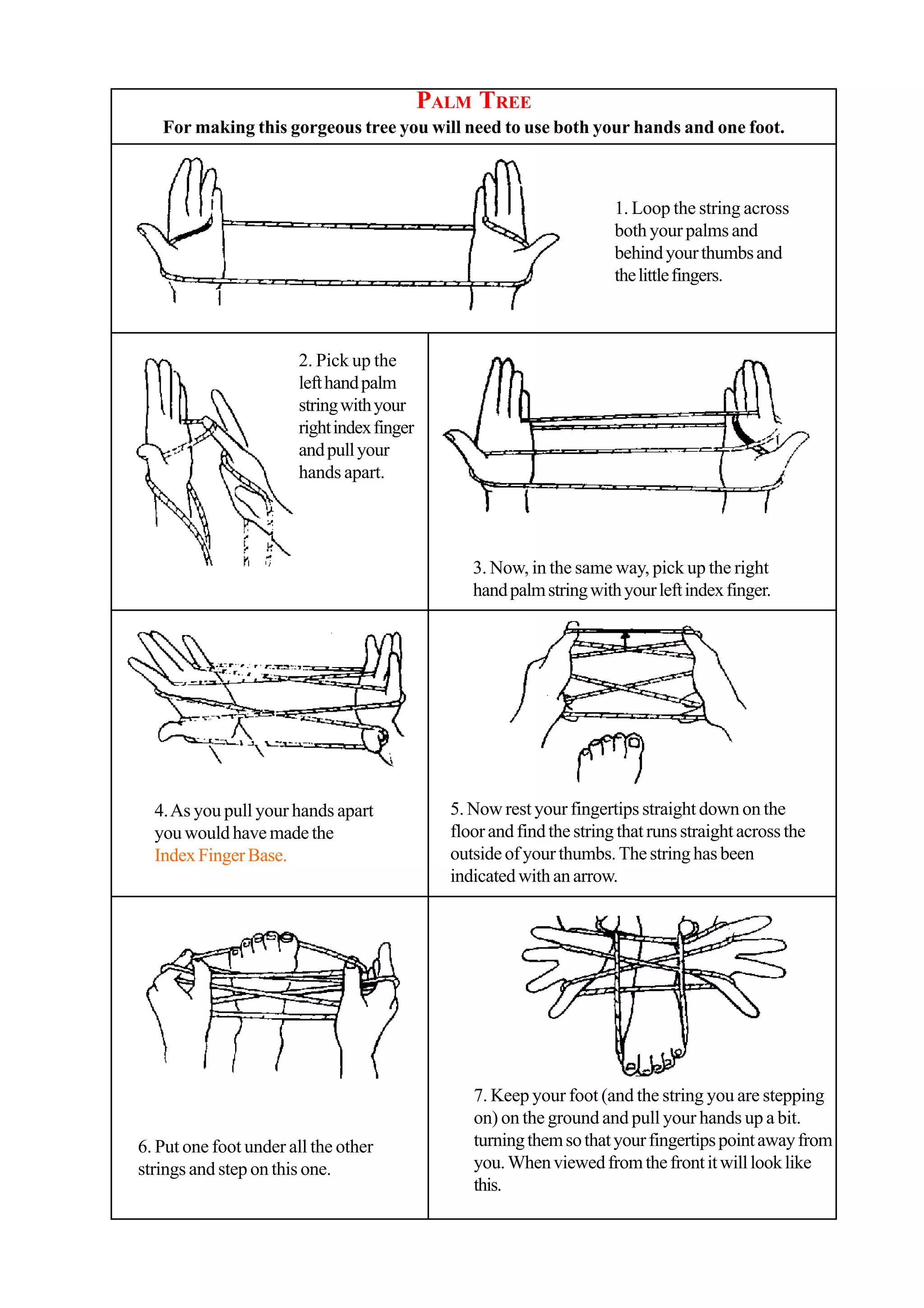 PALM TREE
For making this gorgeous tree you will need to use both your hands and one foot.

1. Loop the string across both your palms and behind your thumbs and the little fingers.

2. Pick up the left hand palm string with your right index finger and pull your hands apart.

3. Now, in the same way, pick up the right hand palm string with your left index finger.

4. As you pull your hands apart you would have made the Index Finger Base.

5. Now rest your fingertips straight down on the floor and find the string that runs straight across the outside of your thumbs. The string has been indicated with an arrow.

6. Put one foot under all the other strings and step on this one.

7. Keep your foot (and the string you are stepping on) on the ground and pull your hands up a bit. turning them so that your fingertips point away from you. When viewed from the front it will look like this.