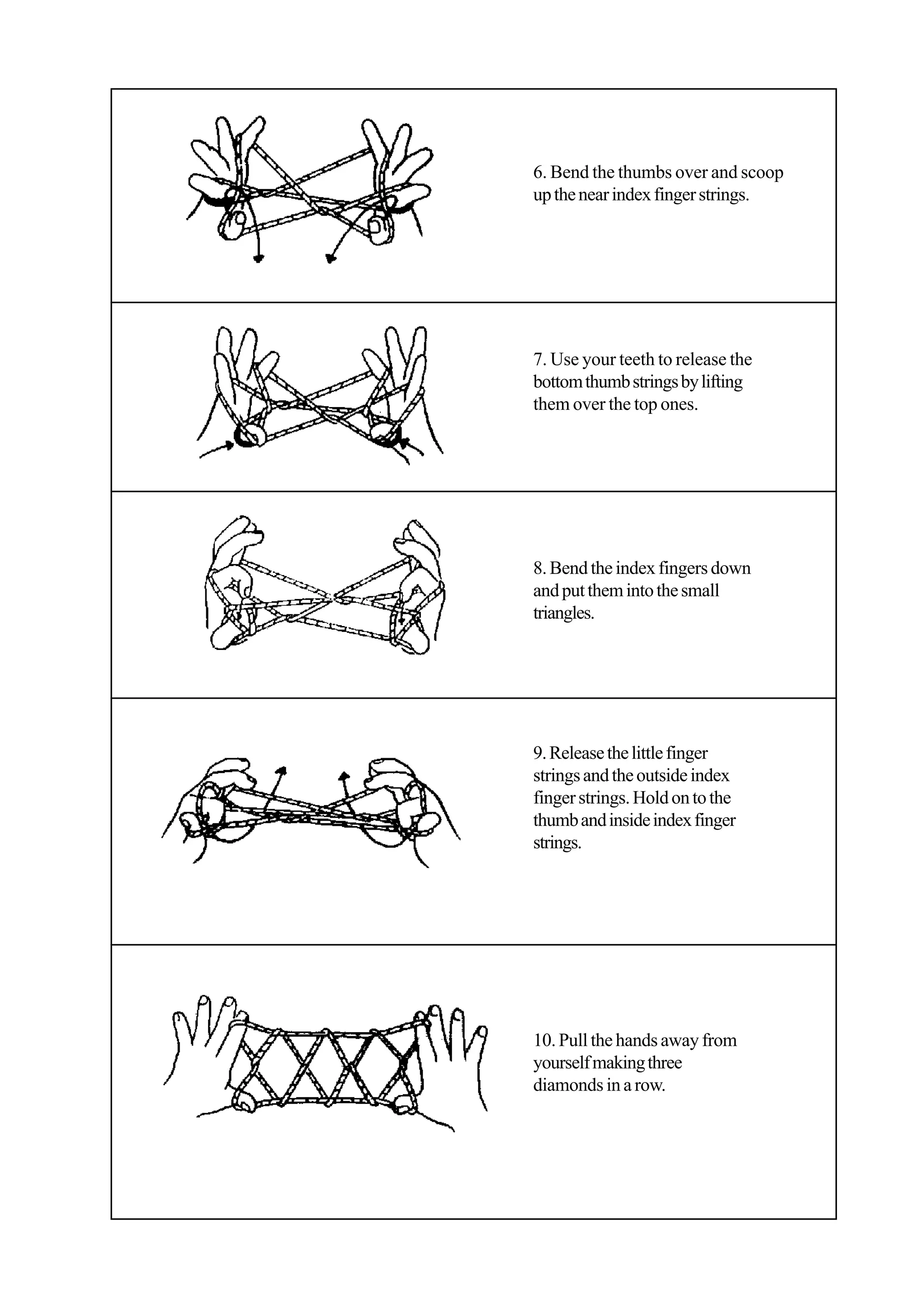 6. Bend the thumbs over and scoop up the near index finger strings.

7. Use your teeth to release the bottom thumb strings by lifting them over the top ones.

8. Bend the index fingers down and put them into the small triangles.

9. Release the little finger strings and the outside index finger strings. Hold on to the thumb and inside index finger strings.

10. Pull the hands away from yourself making three diamonds in a row.