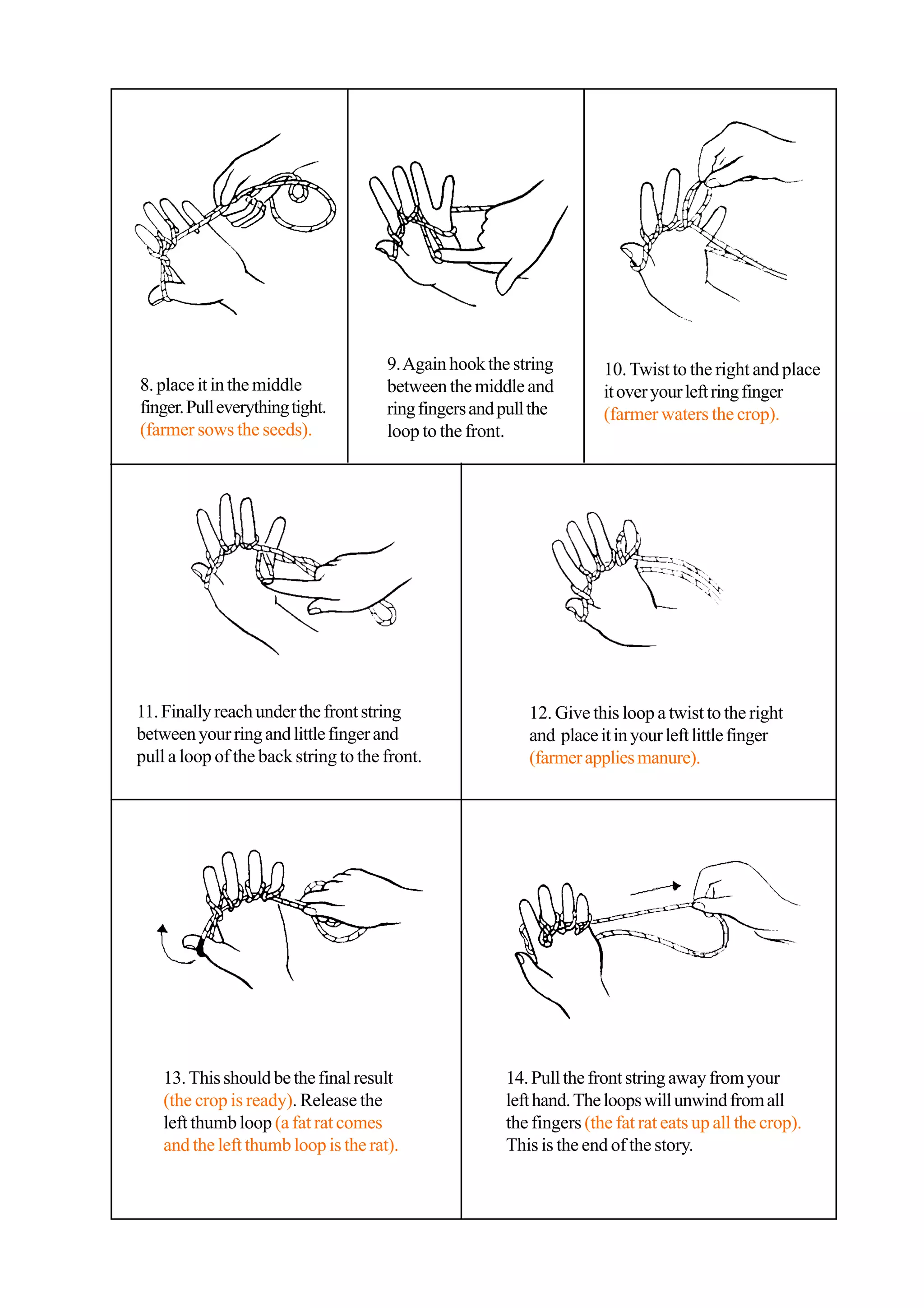 8. place it in the middle finger. Pull everything tight. (farmer sows the seeds).

9. Again hook the string between the middle and ring fingers and pull the loop to the front.

10. Twist to the right and place it over your left ring finger (farmer waters the crop).

11. Finally reach under the front string between your ring and little finger and pull a loop of the back string to the front.

12. Give this loop a twist to the right and place it in your left little finger (farmer applies manure).

13. This should be the final result (the crop is ready). Release the left thumb loop (a fat rat comes and the left thumb loop is the rat).

14. Pull the front string away from your left hand. The loops will unwind from all the fingers (the fat rat eats up all the crop). This is the end of the story.