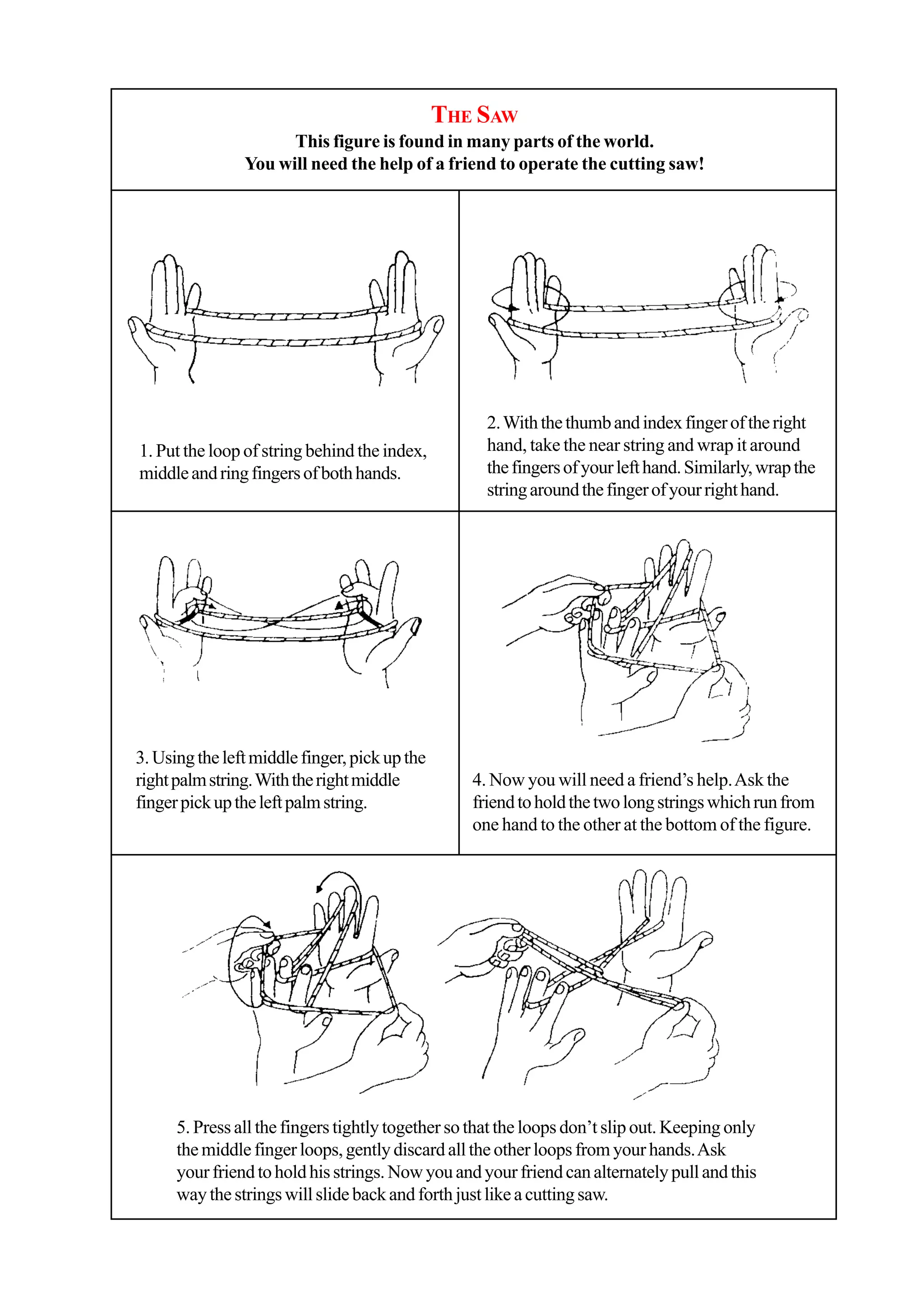 THE SAW
This figure is found in many parts of the world.
You will need the help of a friend to operate the cutting saw!

1. Put the loop of string behind the index, middle and ring fingers of both hands.

2. With the thumb and index finger of the right hand, take the near string and wrap it around the fingers of your left hand. Similarly, wrap the string around the finger of your right hand.

3. Using the left middle finger, pick up the right palm string. With the right middle finger pick up the left palm string.

4. Now you will need a friend's help. Ask the friend to hold the two long strings which run from one hand to the other at the bottom of the figure.

5. Press all the fingers tightly together so that the loops don't slip out. Keeping only the middle finger loops, gently discard all the other loops from your hands. Ask your friend to hold his strings. Now you and your friend can alternately pull and this way the strings will slide back and forth just like a cutting saw.