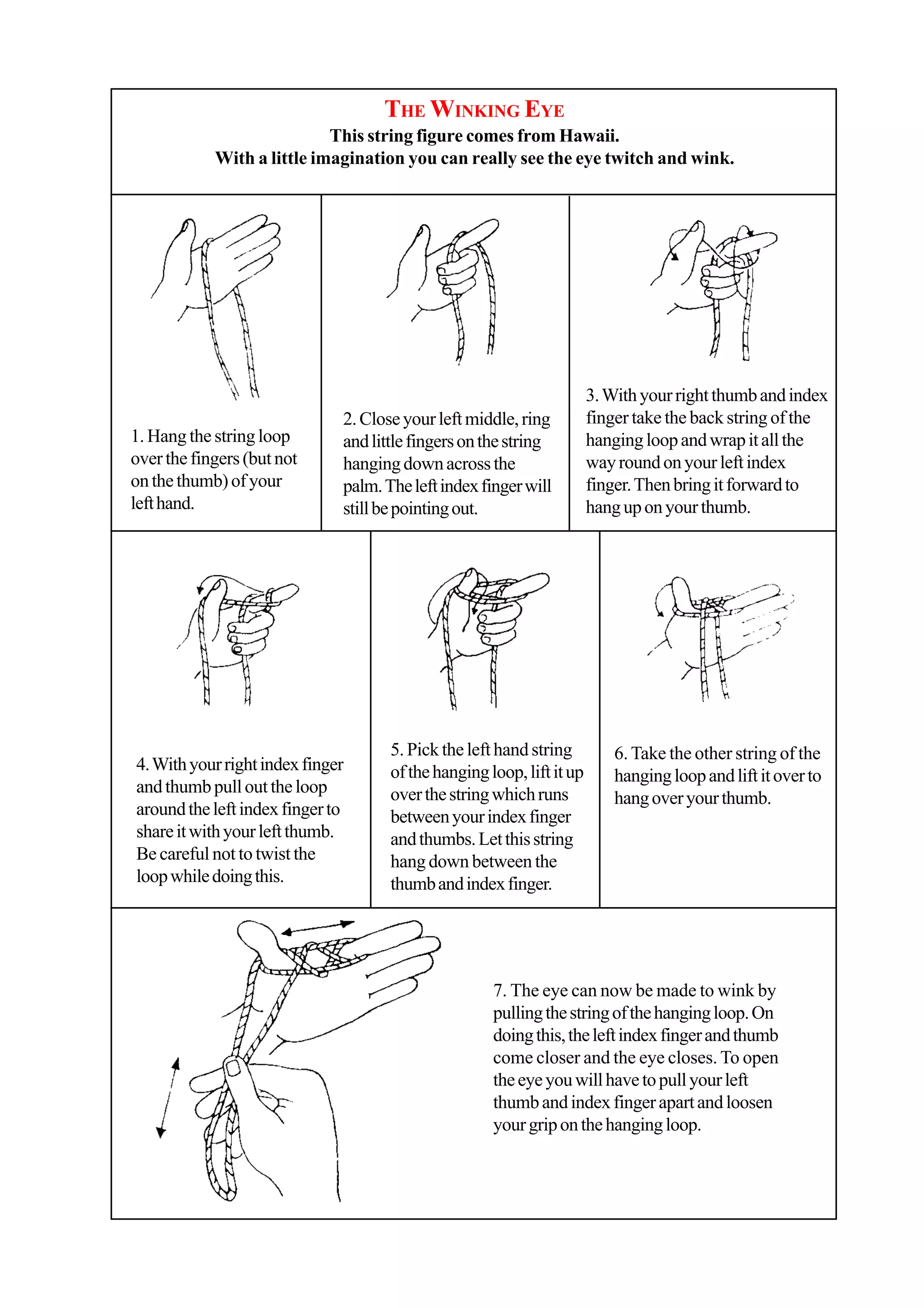 THE WINKING EYE

This string figure comes from Hawaii.
With a little imagination you can really see the eye twitch and wink.

1. Hang the string loop over the fingers (but not on the thumb) of your left hand.

2. Close your left middle, ring and little fingers on the string hanging down across the palm. The left index finger will still be pointing out.

3. With your right thumb and index finger take the back string of the hanging loop and wrap it all the way round on your left index finger. Then bring it forward to hang up on your thumb.

4. With your right index finger and thumb pull out the loop around the left index finger to share it with your left thumb. Be careful not to twist the loop while doing this.

5. Pick the left hand string of the hanging loop, lift it up over the string which runs between your index finger and thumbs. Let this string hang down between the thumb and index finger.

6. Take the other string of the hanging loop and lift it over to hang over your thumb.

7. The eye can now be made to wink by pulling the string of the hanging loop. On doing this, the left index finger and thumb come closer and the eye closes. To open the eye you will have to pull your left thumb and index finger apart and loosen your grip on the hanging loop.