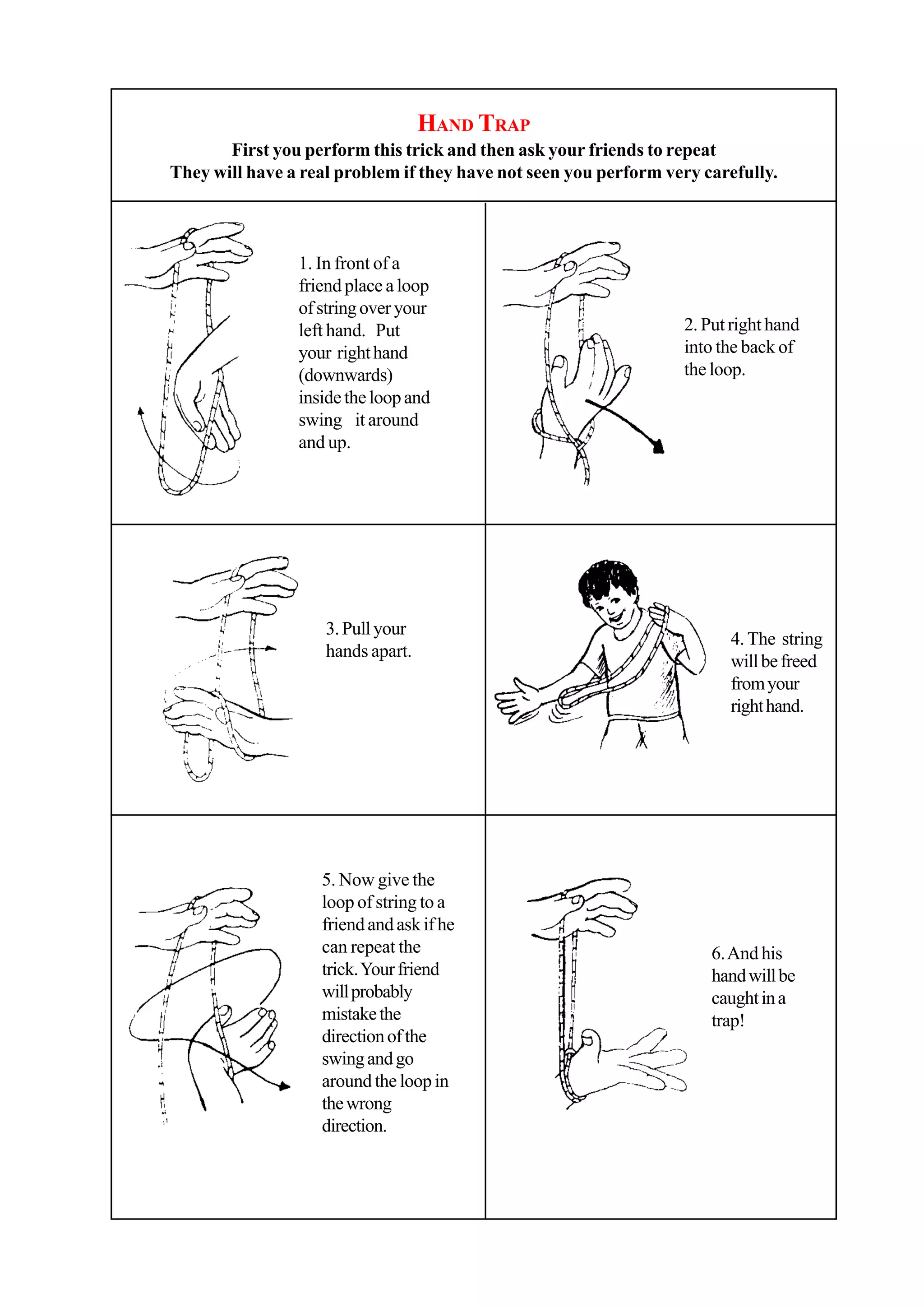 HAND TRAP

First you perform this trick and then ask your friends to repeat
They will have a real problem if they have not seen you perform very carefully.

1. In front of a friend place a loop of string over your left hand. Put your right hand (downwards) inside the loop and swing it around and up.

2. Put right hand into the back of the loop.

3. Pull your hands apart.

4. The string will be freed from your right hand.

5. Now give the loop of string to a friend and ask if he can repeat the trick. Your friend will probably mistake the direction of the swing and go around the loop in the wrong direction.

6. And his hand will be caught in a trap!