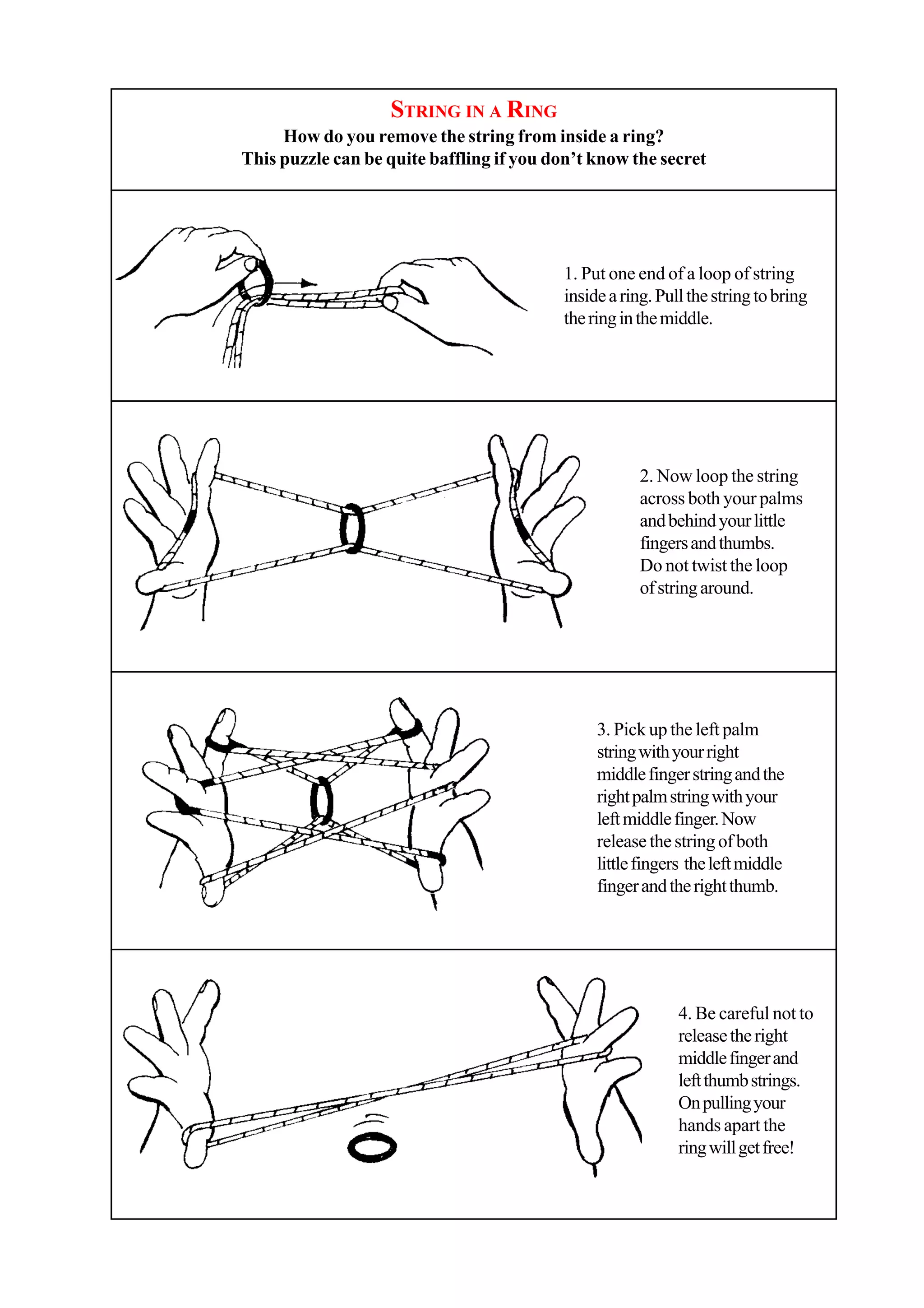 STRING IN A RING
How do you remove the string from inside a ring?
This puzzle can be quite baffling if you don't know the secret

1. Put one end of a loop of string inside a ring. Pull the string to bring the ring in the middle.

2. Now loop the string across both your palms and behind your little fingers and thumbs. Do not twist the loop of string around.

3. Pick up the left palm string with your right middle finger string and the right palm string with your left middle finger. Now release the string of both little fingers the left middle finger and the right thumb.

4. Be careful not to release the right middle finger and left thumb strings. On pulling your hands apart the ring will get free!