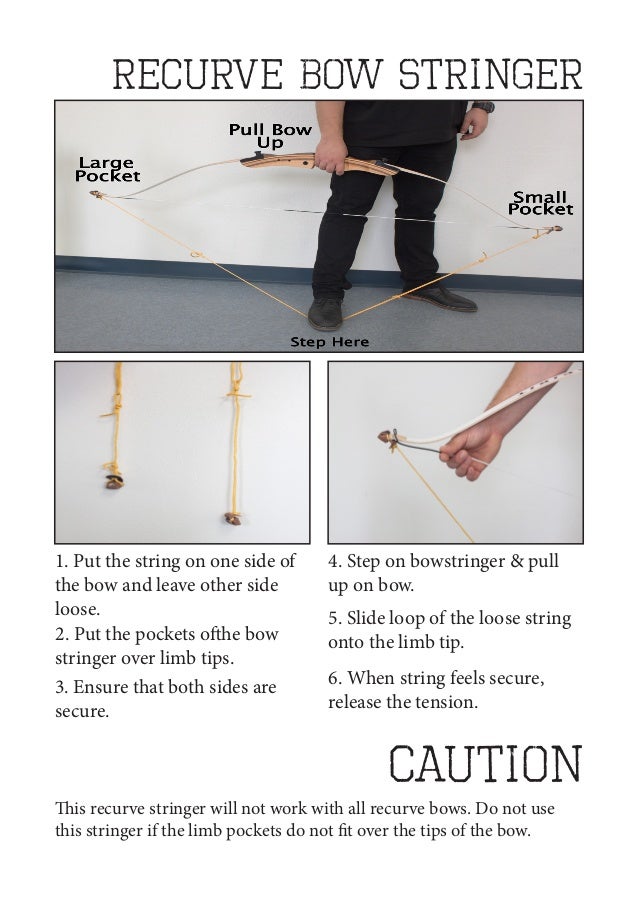 RECURVE BOW STRINGER

Pull Bow Up

Large Pocket

Small Pocket

Step Here

1. Put the string on one side of the bow and leave other side loose.

2. Put the pockets ofthe bow stringer over limb tips.

3. Ensure that both sides are secure.

4. Step on bowstringer & pull up on bow.

5. Slide loop of the loose string onto the limb tip.

6. When string feels secure, release the tension.

CAUTION

This recurve stringer will not work with all recurve bows. Do not use this stringer if the limb pockets do not fit over the tips of the bow.