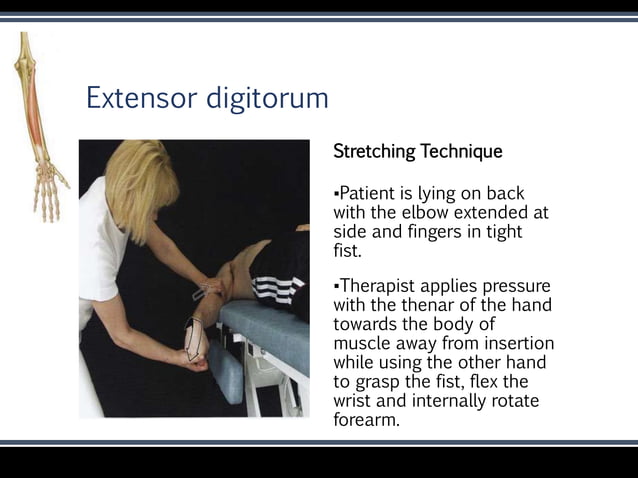 Extensor digitorum

Stretching Technique

▪Patient is lying on back with the elbow extended at side and fingers in tight fist.

▪Therapist applies pressure with the thenar of the hand towards the body of muscle away from insertion while using the other hand to grasp the fist, flex the wrist and internally rotate forearm.